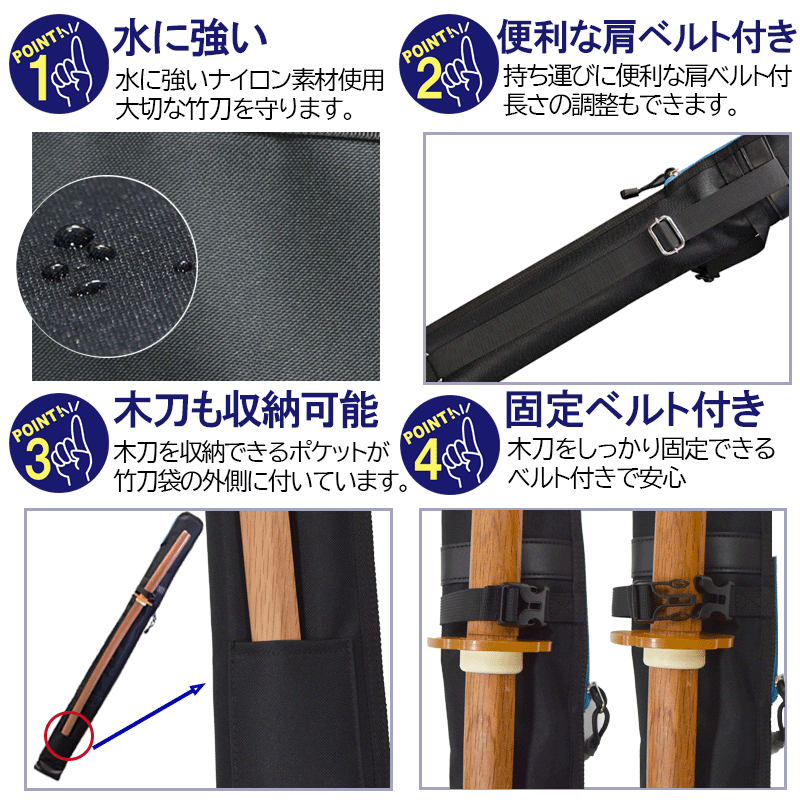 POINT! 1
水に強い
水に強いナイロン素材使用
大切な竹刀を守ります。

POINT! 2
便利な肩ベルト付き
持ち運びに便利な肩ベルト付
長さの調整もできます。

POINT! 3
木刀も収納可能
木刀を収納できるポケットが
竹刀袋の外側に付いています。

POINT! 4
固定ベルト付き
木刀をしっかり固定できる
ベルト付きで安心