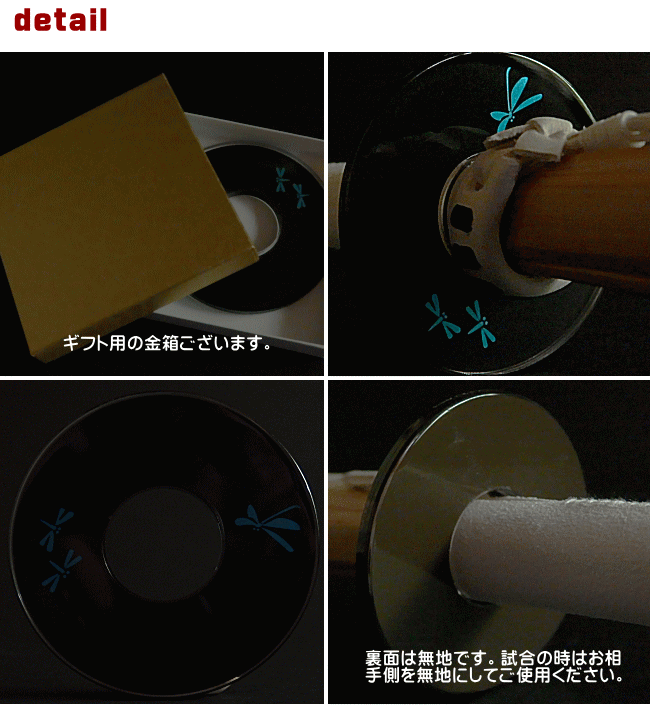 detail

ギフト用の金箱ございます。

裏面は無地です。試合の時はお相手側を無地にしてご使用ください。