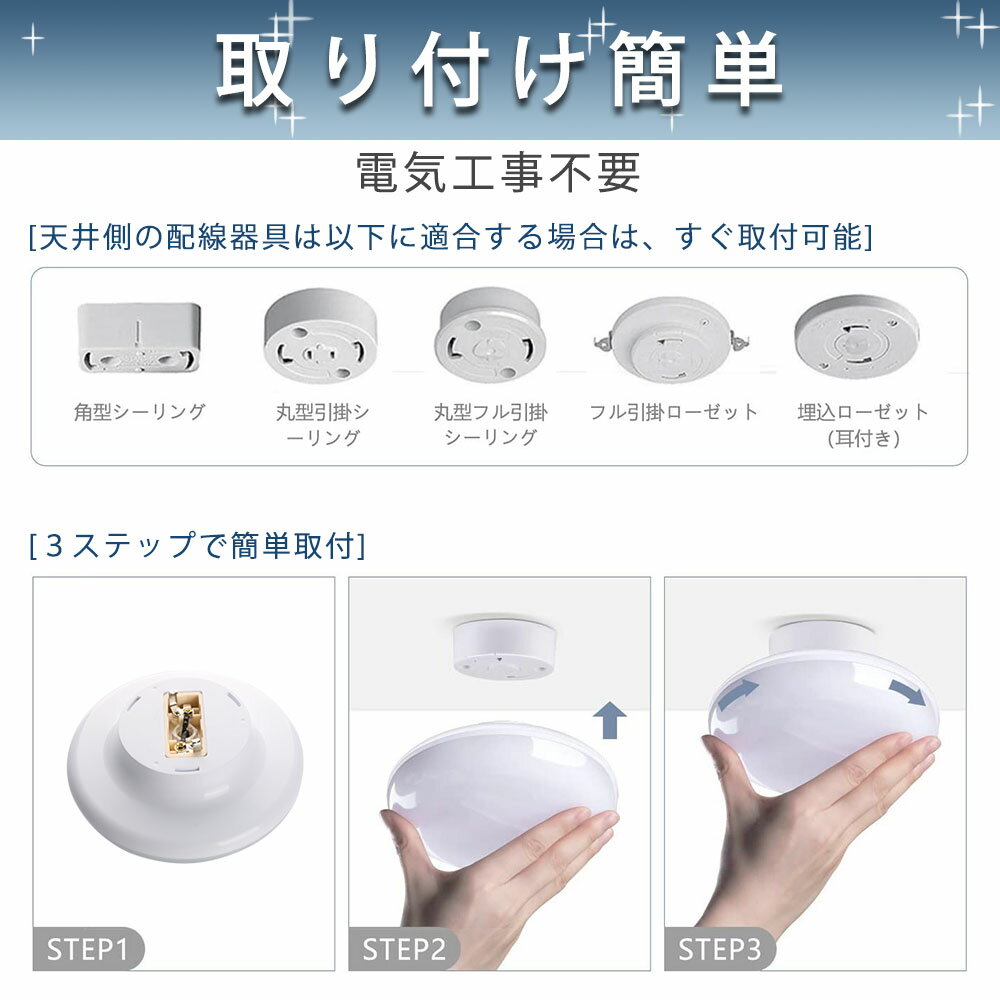 取り付け簡単

電気工事不要

[天井側の配線器具は以下に適合する場合は、すぐ取付可能]

角型シーリング

丸型引掛シーリング

丸型フル引掛シーリング

フル引掛ローゼット

埋込ローゼット（耳付き）

[３ステップで簡単取付]

STEP1

STEP2

STEP3