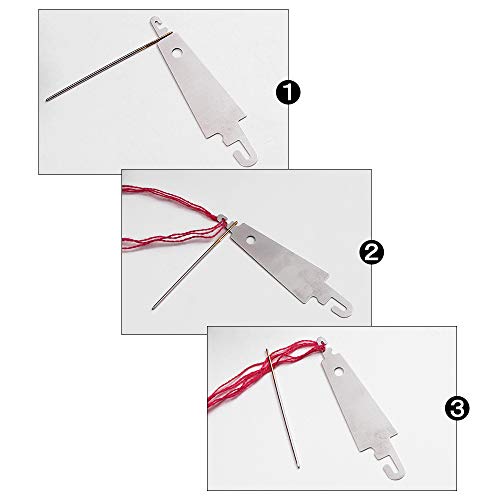 1

2

3