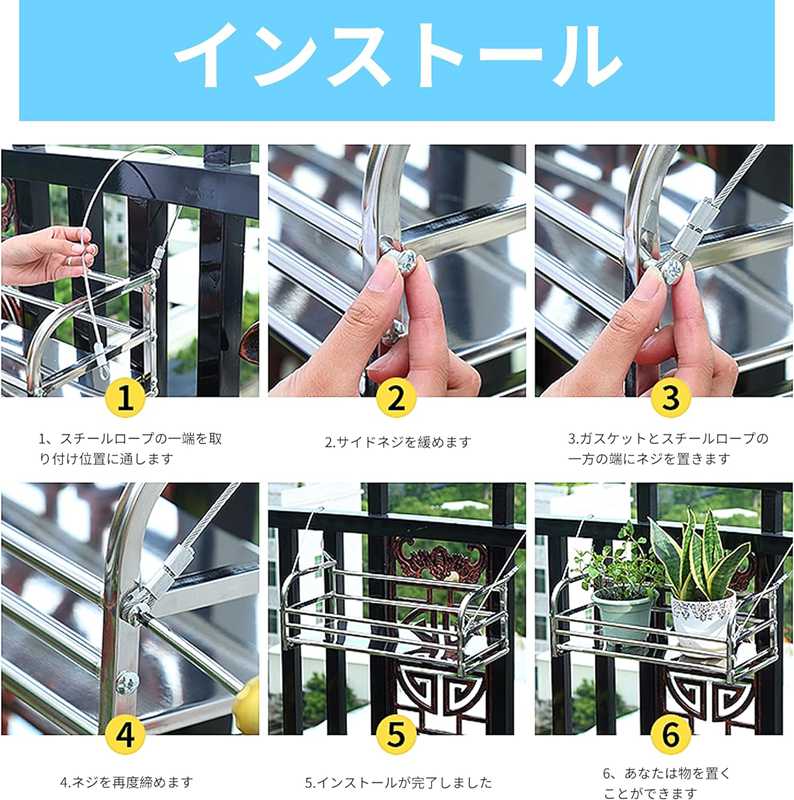 インストール

1

1、スチールロープの一端を取り付け位置に通します

2

2.サイドネジを緩めます

3

3.ガスケットとスチールロープの一方の端にネジを置きます

4

4.ネジを再度締めます

5

5.インストールが完了しました

6

6、あなたは物を置くことができます