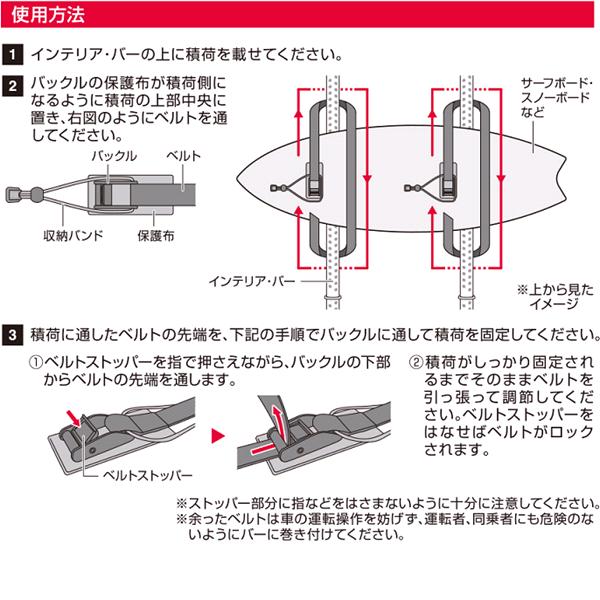 使用方法

1 インテリア・バーの上に積荷を載せてください。

2 バックルの保護布が積荷側になるように積荷の上部中央に置き、右図のようにベルトを通してください。

バックル
ベルト
収納バンド
保護布

サーフボード・スノーボードなど

インテリア・バー

※上から見たイメージ

3 積荷に通したベルトの先端を、下記の手順でバックルに通して積荷を固定してください。

①ベルトストッパーを指で押さえながら、バックルの下部からベルトの先端を通します。

ベルトストッパー

②積荷がしっかり固定されるまでそのままベルトを引っ張って調節してください。ベルトストッパーをはなせばベルトがロックされます。

※ストッパー部分に指などをはさまないように十分に注意してください。
※余ったベルトは車の運転操作を妨げず、運転者、同乗者にも危険のないようにバーに巻き付けてください。