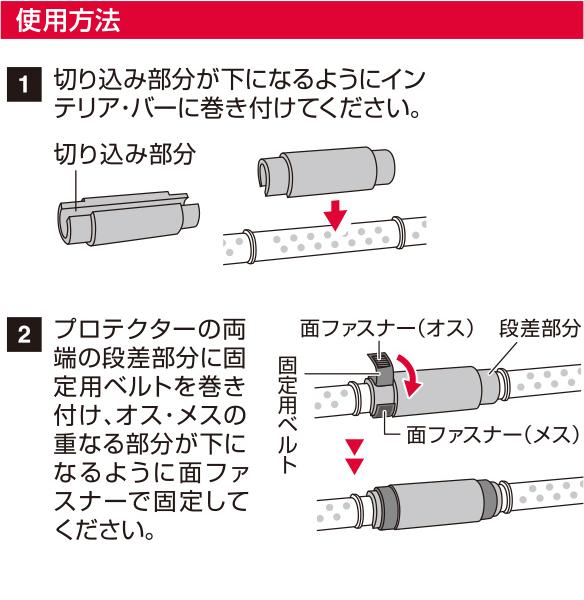 使用方法

1 切り込み部分が下になるようにインテリア･バーに巻き付けてください。

切り込み部分

2 プロテクターの両端の段差部分に固定用ベルトを巻き付け、オス･メスの重なる部分が下になるように面ファスナーで固定してください。

面ファスナー（オス）

段差部分

固定用ベルト

面ファスナー（メス）