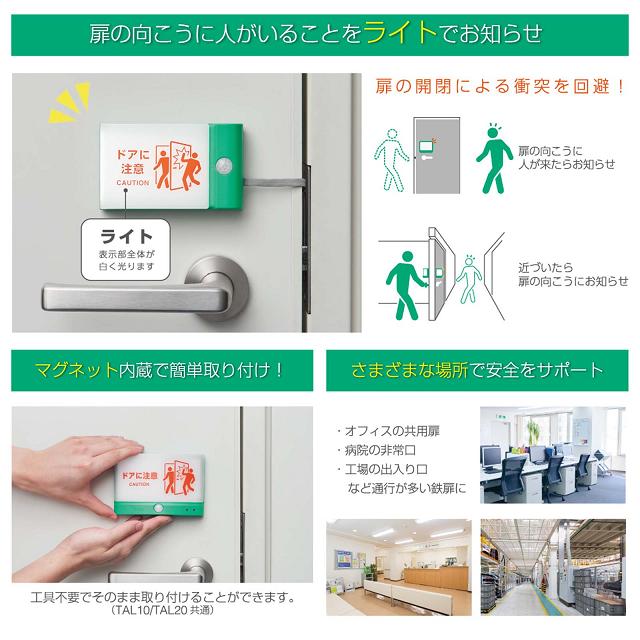 扉の向こうに人がいることをライトでお知らせ

ドアに注意
CAUTION

ライト
表示部全体が白く光ります

扉の開閉による衝突を回避！

扉の向こうに人が来たらお知らせ

近づいたら扉の向こうにお知らせ

マグネット内蔵で簡単取り付け！

ドアに注意
CAUTION

工具不要でそのまま取り付けることができます。
(TAL10/TAL20 共通)

さまざまな場所で安全をサポート

・オフィスの共用扉
・病院の非常口
・工場の出入り口
など通行が多い鉄扉に