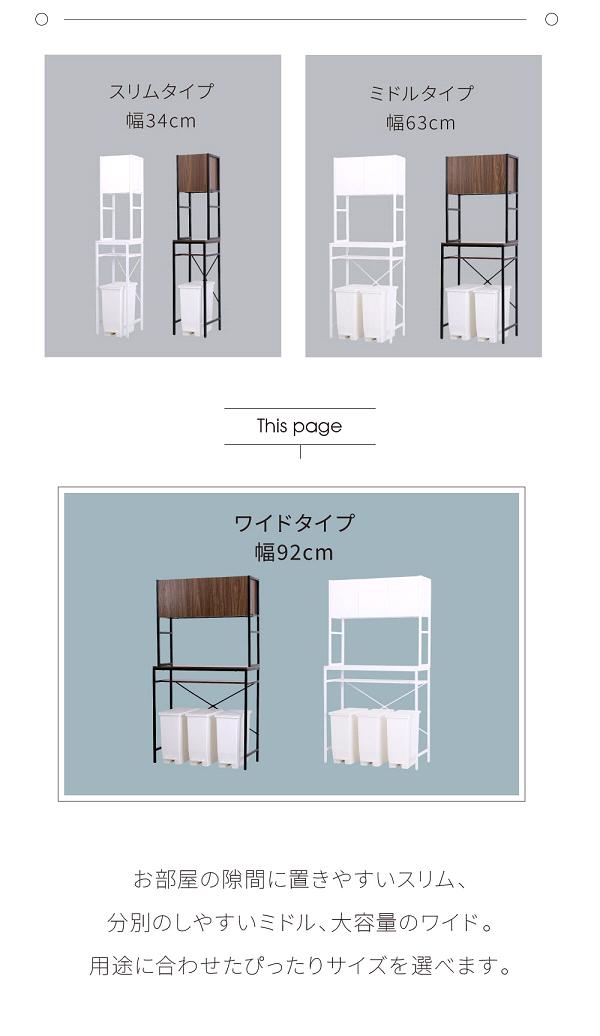 スリムタイプ
幅34cm

ミドルタイプ
幅63cm

This page

ワイドタイプ
幅92cm

お部屋の隙間に置きやすいスリム、
分別のしやすいミドル、大容量のワイド。
用途に合わせたぴったりサイズを選べます。