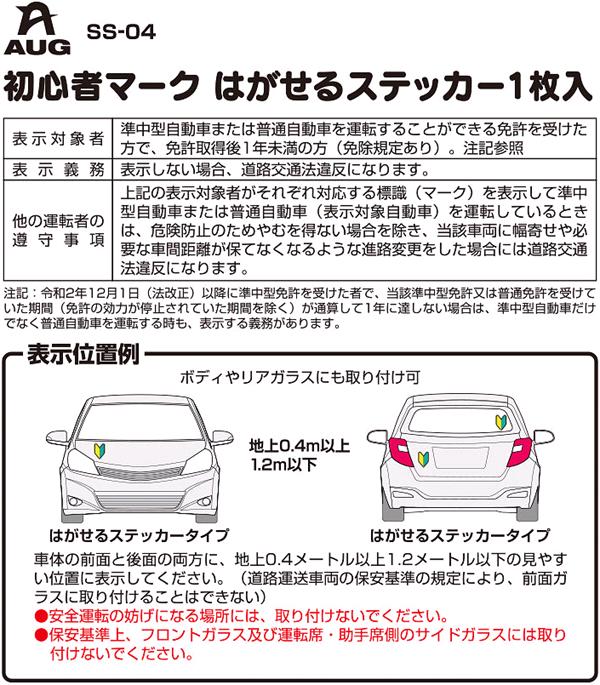 AUG SS-04

初心者マーク はがせるステッカー1枚入

| 表示対象者 | 準中型自動車または普通自動車を運転することができる免許を受けた方で、免許取得後1年未満の方（免除規定あり）。注記参照 |
|---|---|
| 表示義務 | 表示しない場合、道路交通法違反になります。 |
| 他の運転者の遵守事項 | 上記の表示対象者がそれぞれ対応する標識（マーク）を表示して準中型自動車または普通自動車（表示対象自動車）を運転しているときは、危険防止のためやむを得ない場合を除き、当該車両に幅寄せや必要な車間距離が保てなくなるような進路変更をした場合には道路交通法違反になります。 |

注記：令和2年12月1日（法改正）以降に準中型免許を受けた者で、当該準中型免許又は普通免許を受けていた期間（免許の効力が停止されていた期間を除く）が通算して1年に達しない場合は、準中型自動車だけでなく普通自動車を運転する時も、表示する義務があります。

表示位置例

ボディやリアガラスにも取り付け可

地上0.4m以上
1.2m以下

はがせるステッカータイプ

はがせるステッカータイプ

車体の前面と後面の両方に、地上0.4メートル以上1.2メートル以下の見やすい位置に表示してください。（道路運送車両の保安基準の規定により、前面ガラスに取り付けることはできない）
●安全運転の妨げになる場所には、取り付けないでください。
●保安基準上、フロントガラス及び運転席・助手席側のサイドガラスには取り付けないでください。