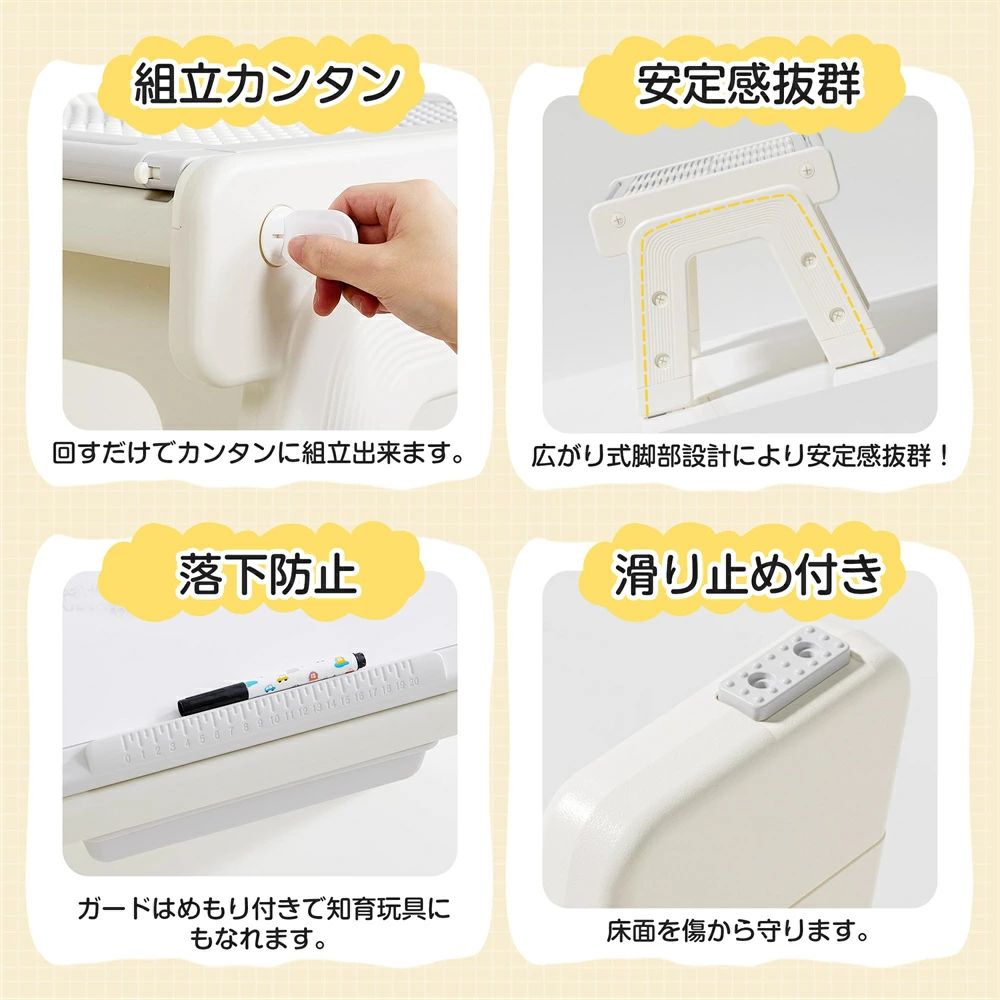 組立カンタン

回すだけでカンタンに組立出来ます。

安定感抜群

広がり式脚部設計により安定感抜群！

落下防止

0 1 2 3 4 5 6 7 8 9 10 11 12 13 14 15 16 17 18 19 20

ガードはめもり付きで知育玩具にもなれます。

滑り止め付き

床面を傷から守ります。