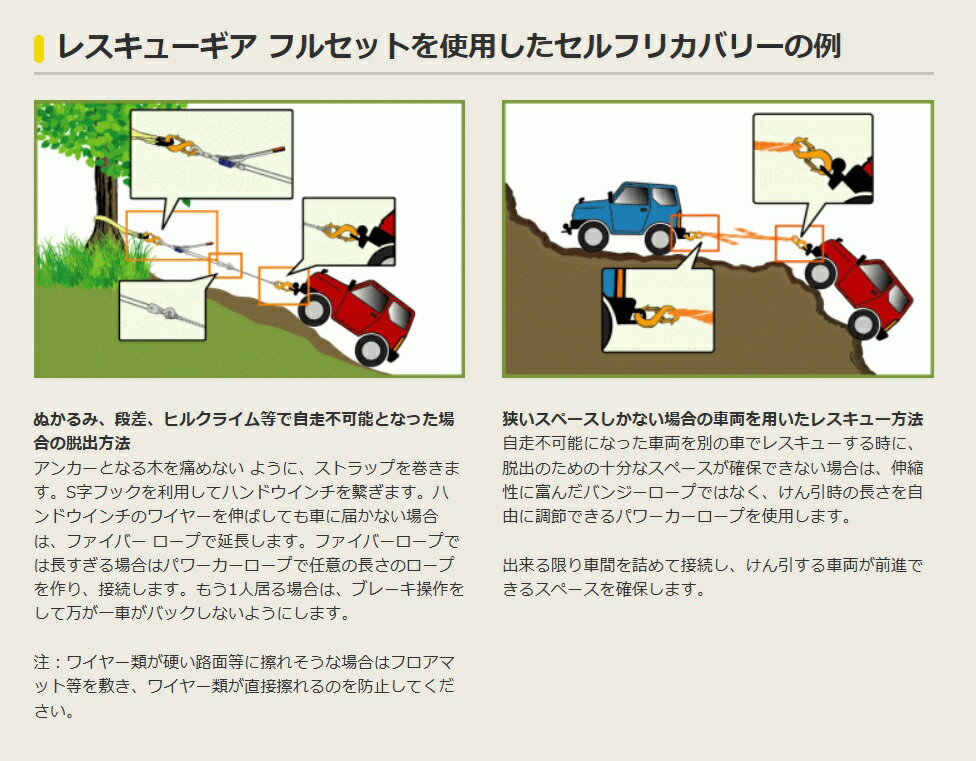 レスキューギア フルセットを使用したセルフリカバリーの例

ぬかるみ、段差、ヒルクライム等で自走不可能となった場合の脱出方法
アンカーとなる木を痛めない ように、ストラップを巻きます。S字フックを利用してハンドウインチを繋ぎます。ハンドウインチのワイヤーを伸ばしても車に届かない場合は、ファイバー ロープで延長します。ファイバーロープでは長すぎる場合はパワーカーロープで任意の長さのロープを作り、接続します。もう1人居る場合は、ブレーキ操作をして万が一車がバックしないようにします。

注：ワイヤー類が硬い路面等に擦れそうな場合はフロアマット等を敷き、ワイヤー類が直接擦れるのを防止してください。

狭いスペースしかない場合の車両を用いたレスキュー方法
自走不可能になった車両を別の車でレスキューする時に、脱出のための十分なスペースが確保できない場合は、伸縮性に富んだバンジーロープではなく、けん引時の長さを自由に調節できるパワーカーロープを使用します。

出来る限り車間を詰めて接続し、けん引する車両が前進できるスペースを確保します。