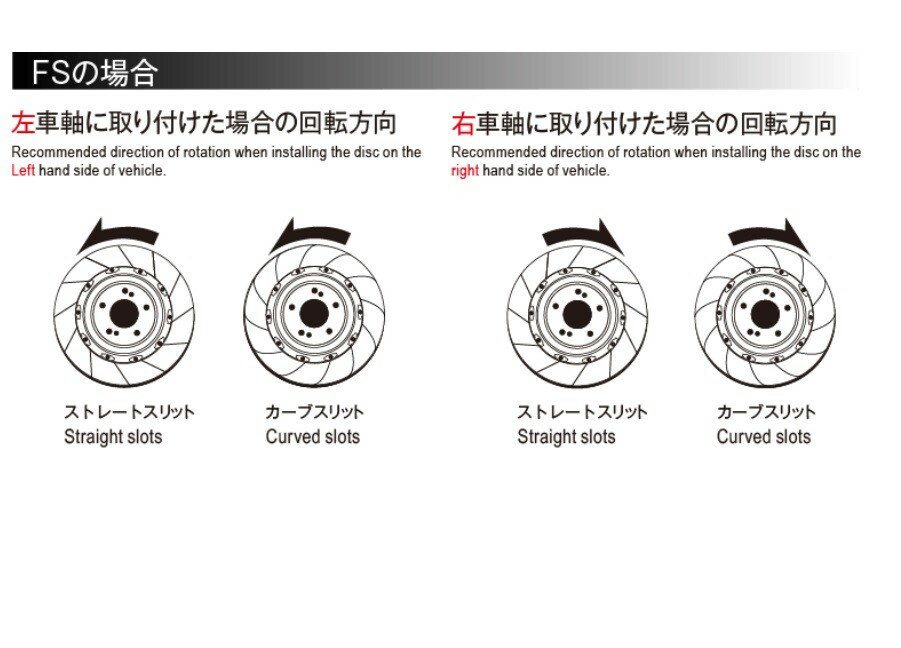 FSの場合

左車軸に取り付けた場合の回転方向
Recommended direction of rotation when installing the disc on the Left hand side of vehicle.

ストレートスリット
Straight slots

カーブスリット
Curved slots

右車軸に取り付けた場合の回転方向
Recommended direction of rotation when installing the disc on the right hand side of vehicle.

ストレートスリット
Straight slots

カーブスリット
Curved slots