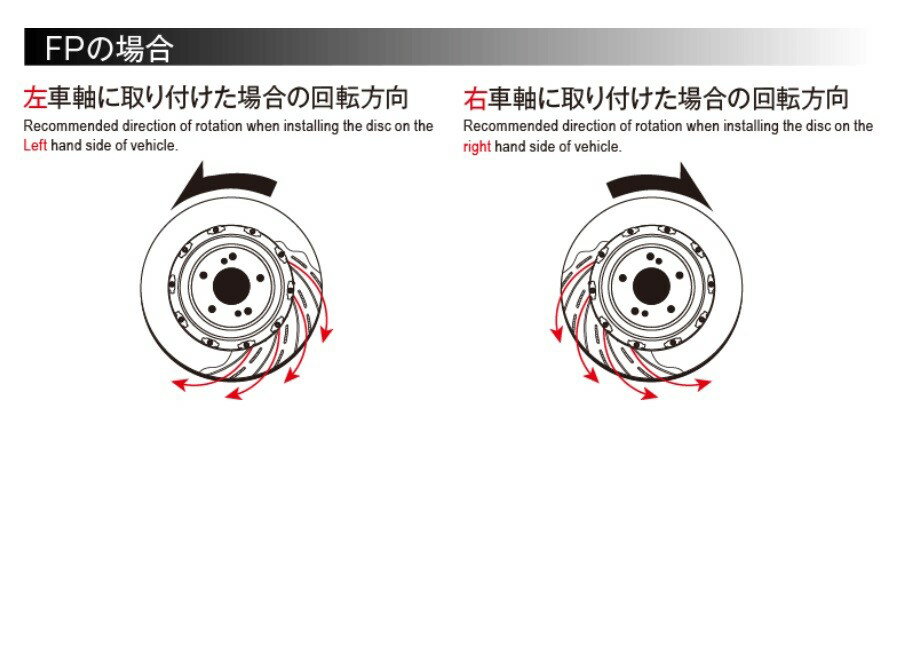 FPの場合

左車軸に取り付けた場合の回転方向
Recommended direction of rotation when installing the disc on the Left hand side of vehicle.

右車軸に取り付けた場合の回転方向
Recommended direction of rotation when installing the disc on the right hand side of vehicle.