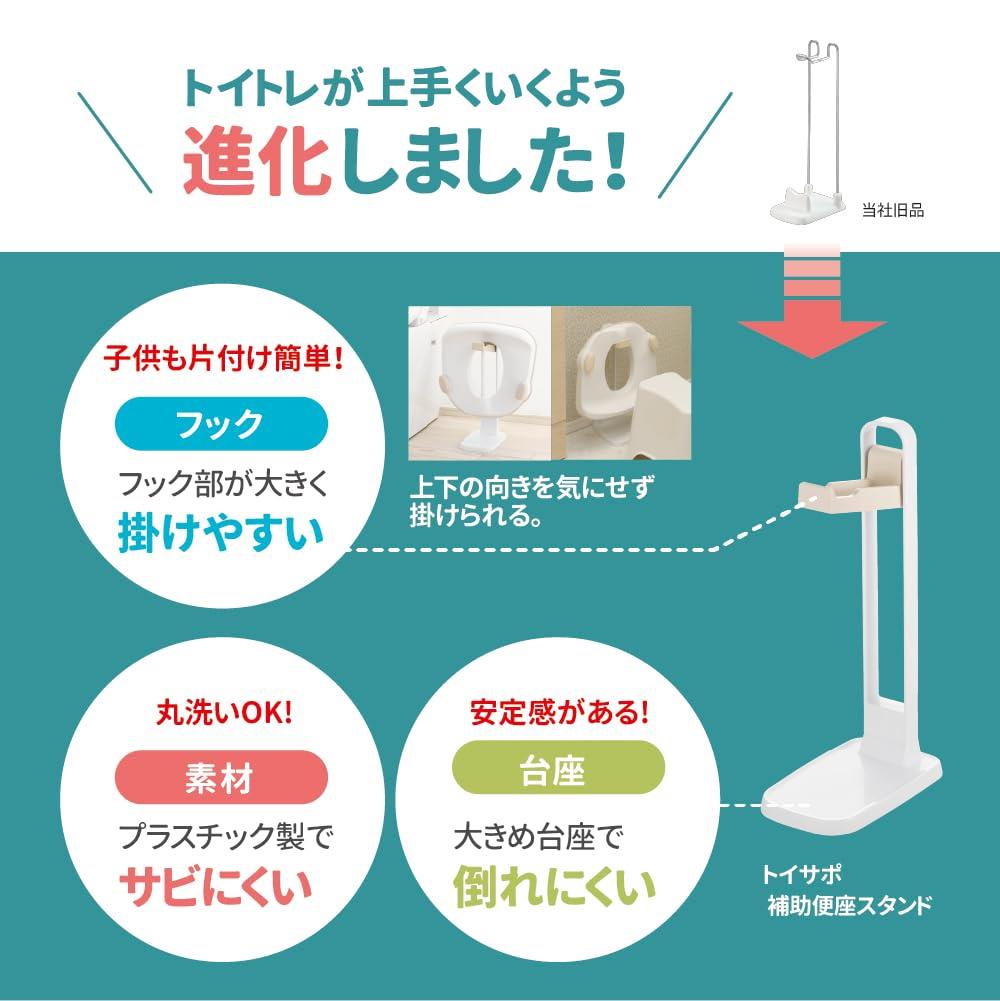 トイトレが上手くいくよう
進化しました！

当社旧品

子供も片付け簡単！
フック
フック部が大きく
掛けやすい

上下の向きを気にせず
掛けられる。

丸洗いOK!
素材
プラスチック製で
サビにくい

安定感がある！
台座
大きめ台座で
倒れにくい

トイサポ
補助便座スタンド