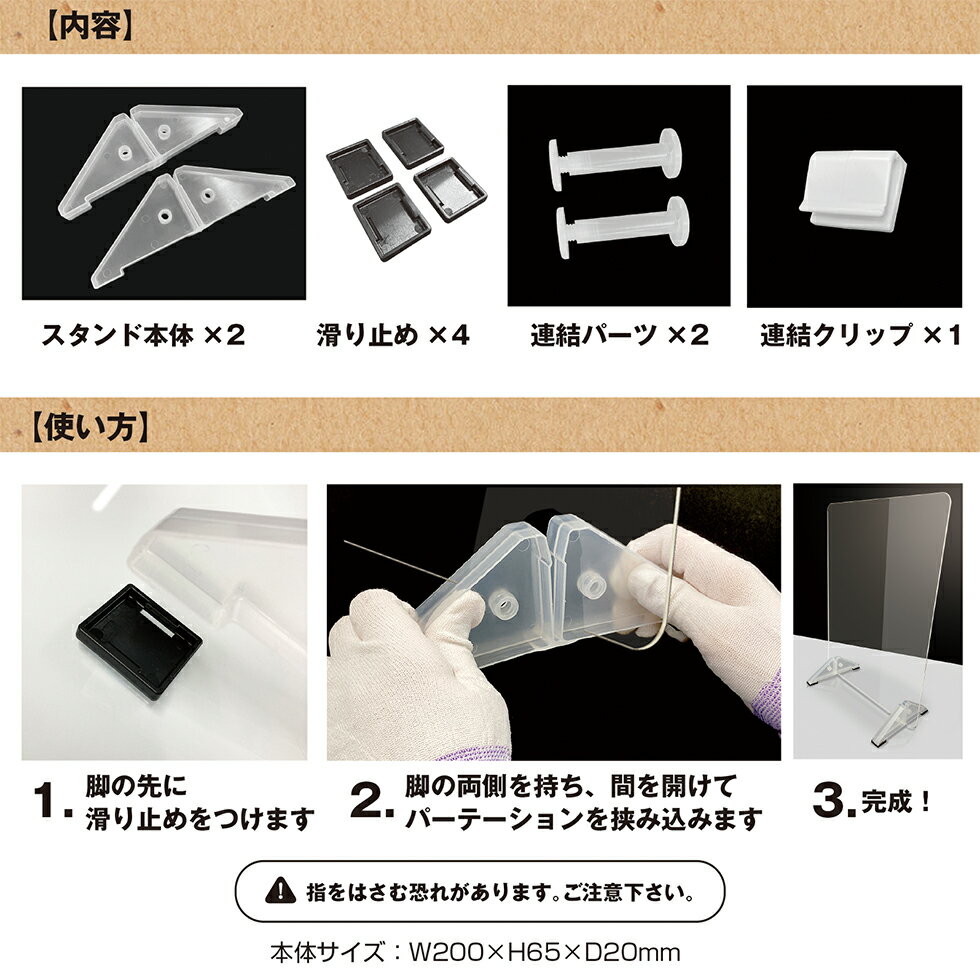 【内容】

スタンド本体 ×2

滑り止め ×4

連結パーツ ×2

連結クリップ ×1

【使い方】

1. 脚の先に滑り止めをつけます

2. 脚の両側を持ち、間を開けてパーテーションを挟み込みます

3. 完成！

指をはさむ恐れがあります。ご注意下さい。

本体サイズ：W200×H65×D20mm