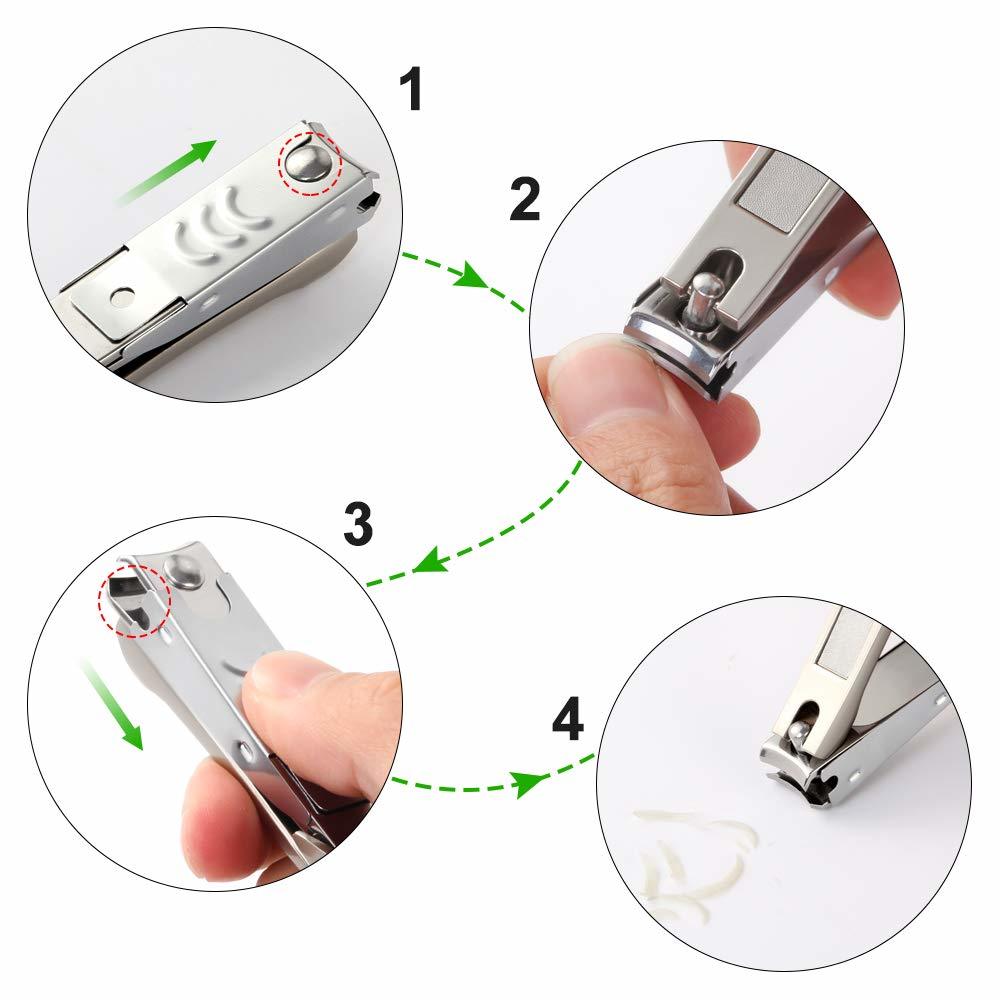 1

2

3

4