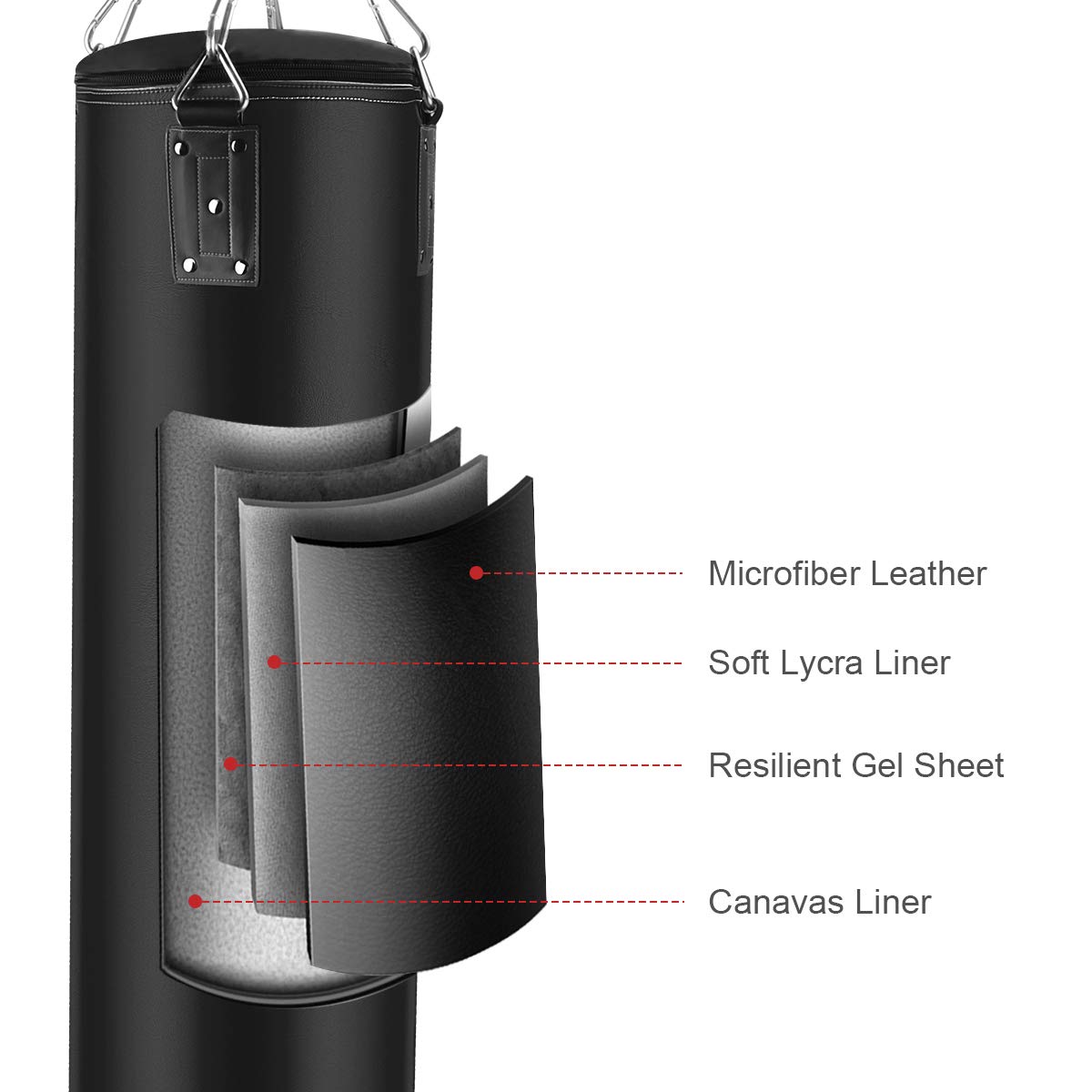 Microfiber Leather

Soft Lycra Liner

Resilient Gel Sheet

Canavas Liner