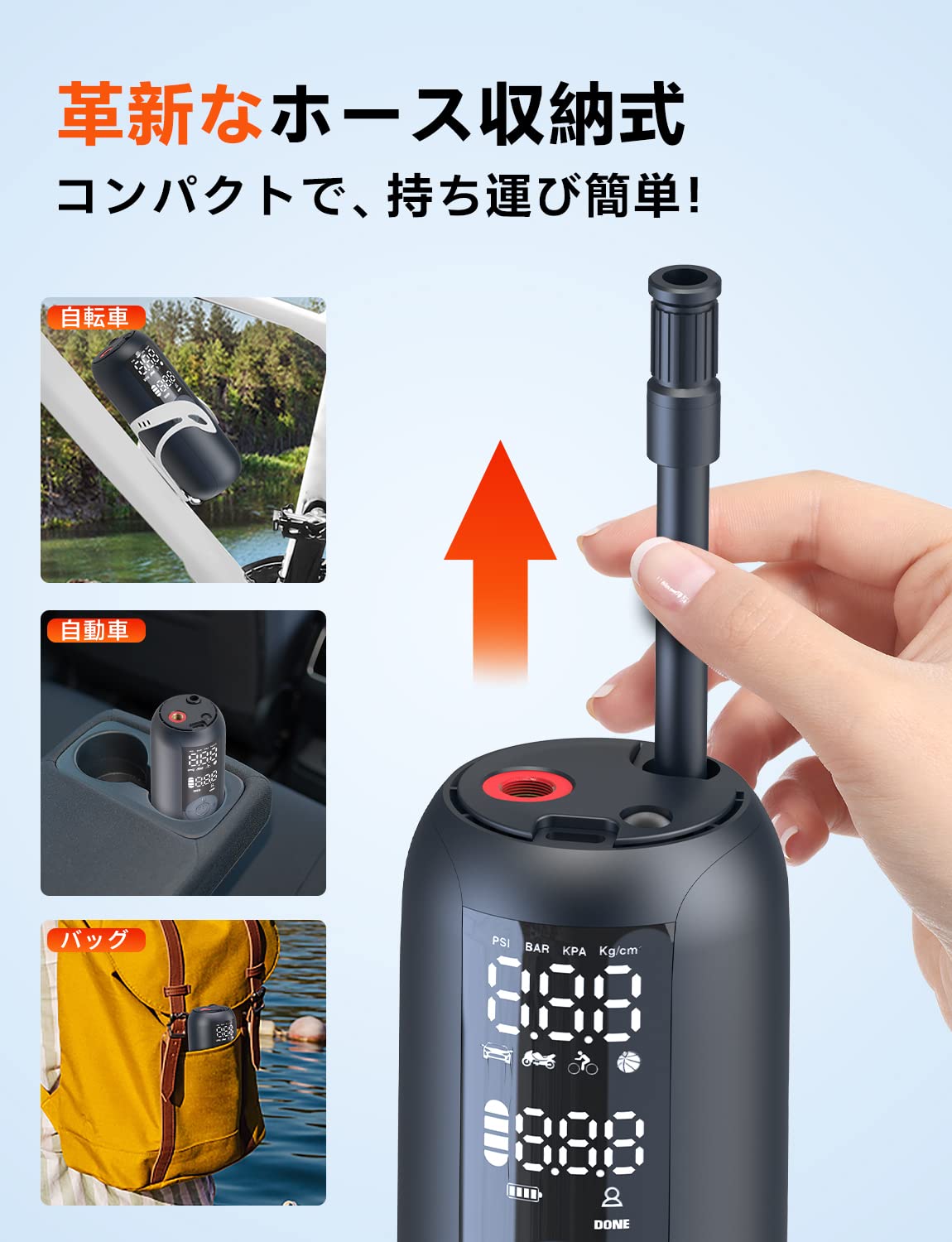 革新なホース収納式

コンパクトで、持ち運び簡単!

自転車

自動車

バッグ

PSI BAR KPA Kg/cm

8.8.8

8.8.8

DONE