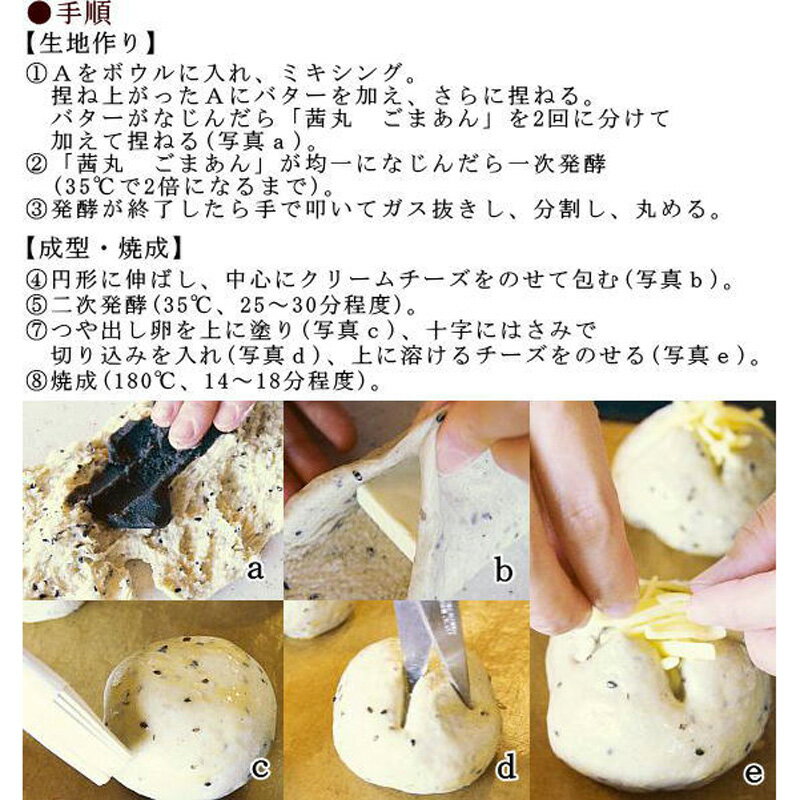 ●手順
【生地作り】
①Aをボウルに入れ、ミキシング。
捏ね上がったAにバターを加え、さらに捏ねる。
バターがなじんだら「茜丸　ごまあん」を2回に分けて加えて捏ねる(写真a)。
②「茜丸　ごまあん」が均一になじんだら一次発酵(35℃で2倍になるまで)。
③発酵が終了したら手で叩いてガス抜きし、分割し、丸める。

【成型・焼成】
④円形に伸ばし、中心にクリームチーズをのせて包む(写真b)。
⑤二次発酵(35℃、25～30分程度)。
⑦つや出し卵を上に塗り(写真c)、十字にはさみで切り込みを入れ(写真d)、上に溶けるチーズをのせる(写真e)。
⑧焼成(180℃、14～18分程度)。

a
b
c
d
e