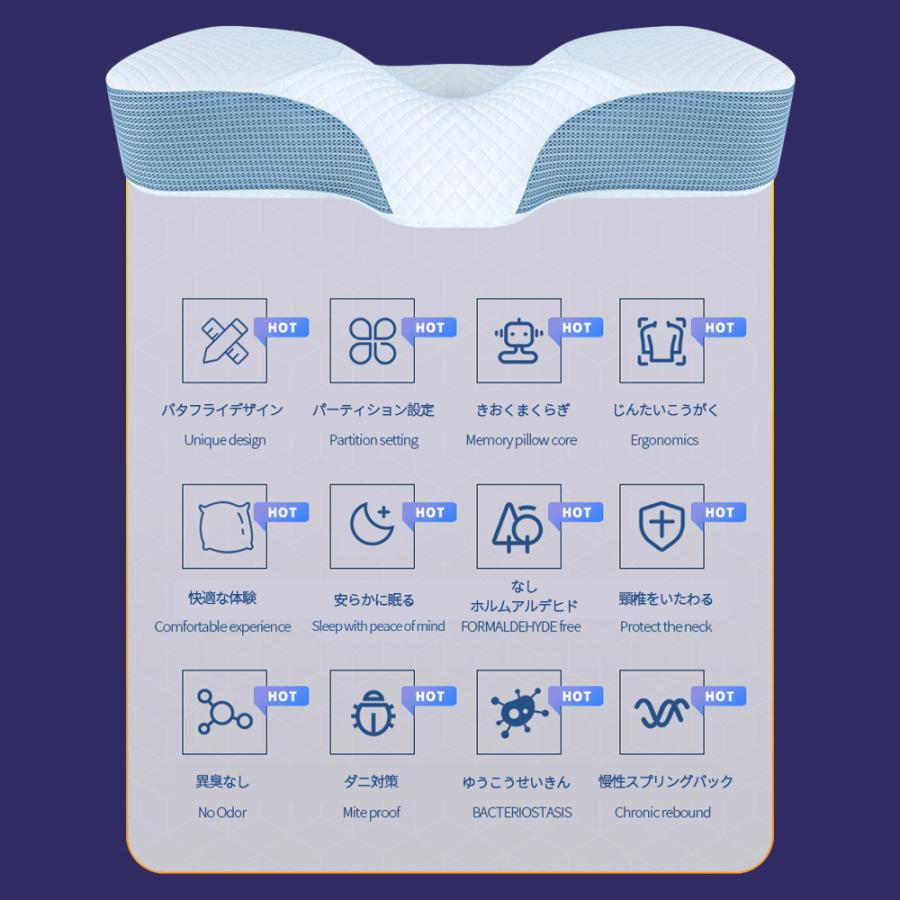 HOT
バタフライデザイン
Unique design

HOT
パーティション設定
Partition setting

HOT
きおくまくらぎ
Memory pillow core

HOT
じんたいこうがく
Ergonomics

HOT
快適な体験
Comfortable experience

HOT
安らかに眠る
Sleep with peace of mind

HOT
なし
ホルムアルデヒド
FORMALDEHYDE free

HOT
頸椎をいたわる
Protect the neck

HOT
異臭なし
No Odor

HOT
ダニ対策
Mite proof

HOT
ゆうこうせいきん
BACTERIOSTASIS

HOT
慢性スプリングバック
Chronic rebound