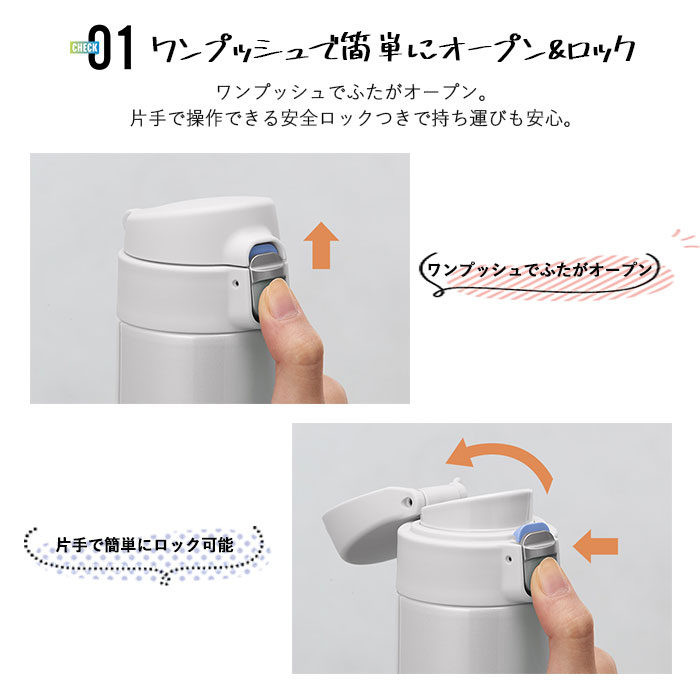 CHECK 01 ワンプッシュで簡単にオープン&ロック

ワンプッシュでふたがオープン。
片手で操作できる安全ロックつきで持ち運びも安心。

ワンプッシュでふたがオープン

片手で簡単にロック可能