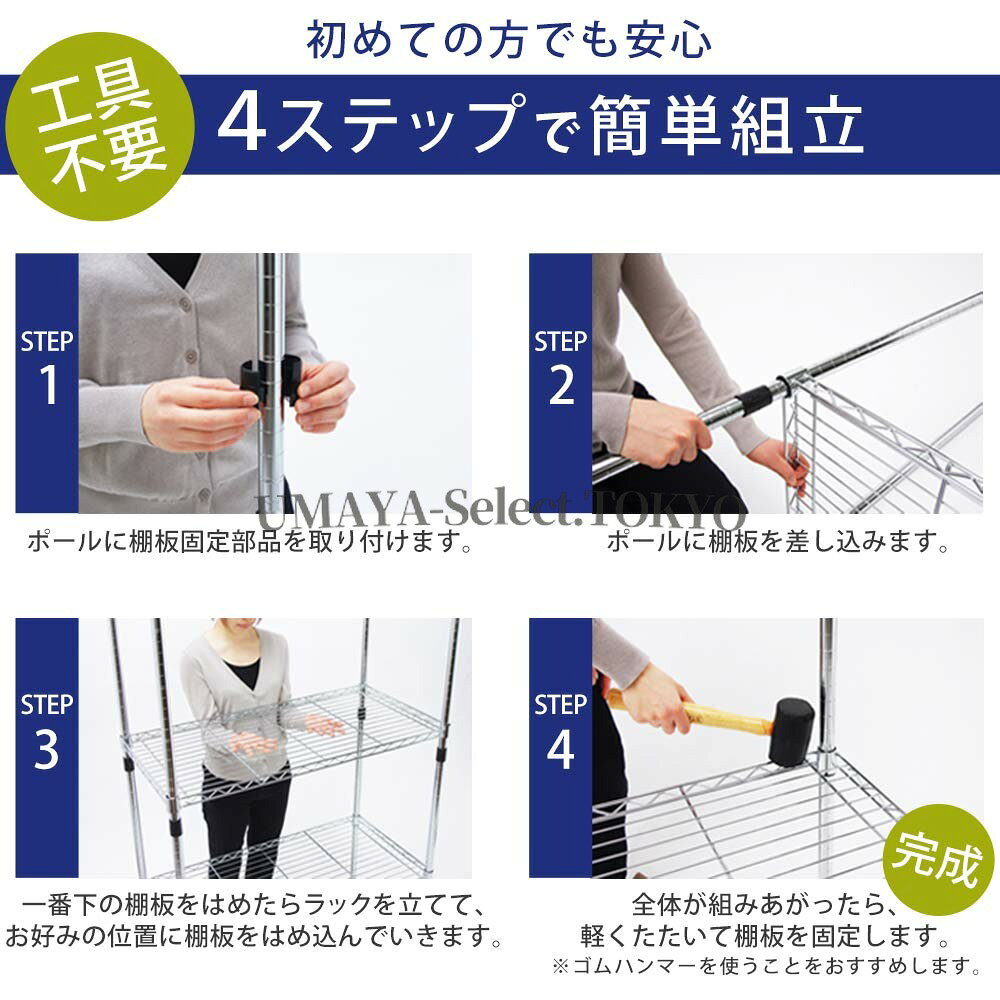 初めての方でも安心

工具不要

4ステップで簡単組立

STEP 1

ポールに棚板固定部品を取り付けます。

STEP 2

ポールに棚板を差し込みます。

UMAYA-Select.TOKYO

STEP 3

一番下の棚板をはめたらラックを立てて、お好みの位置に棚板をはめ込んでいきます。

STEP 4

完成

全体が組みあがったら、軽くたたいて棚板を固定します。

※ゴムハンマーを使うことをおすすめします。