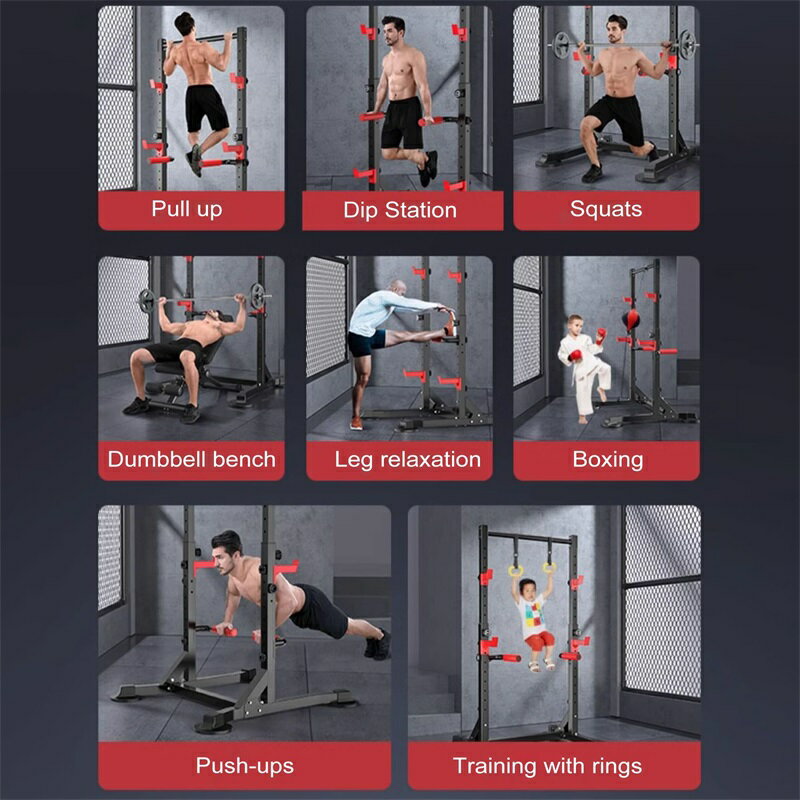 Pull up

Dip Station

Squats

Dumbbell bench

Leg relaxation

Boxing

Push-ups

Training with rings