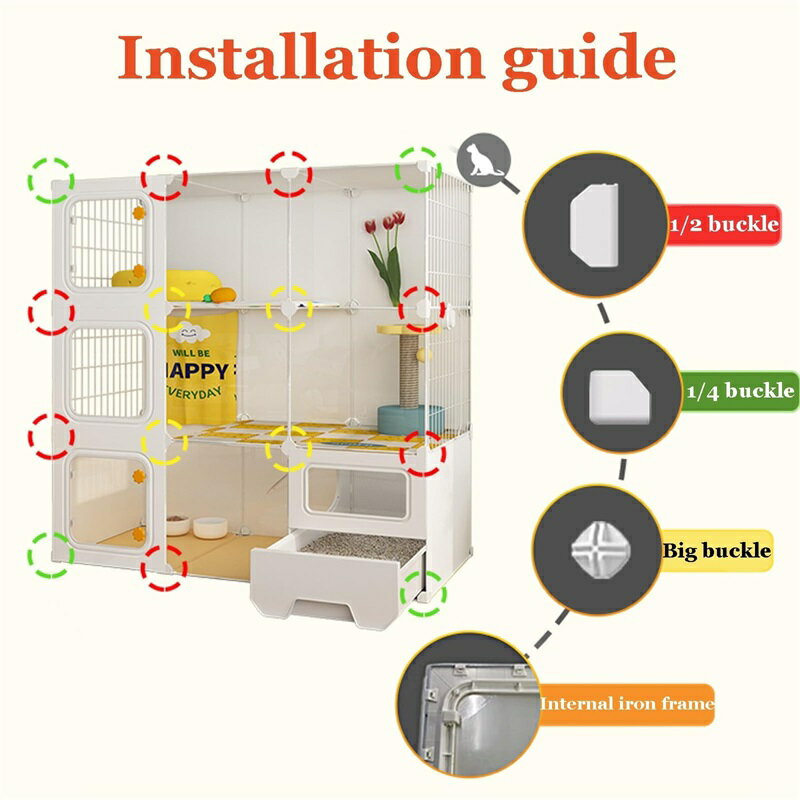 Installation guide

WILL BE
HAPPY
EVERYDAY

1/2 buckle

1/4 buckle

Big buckle

Internal iron frame