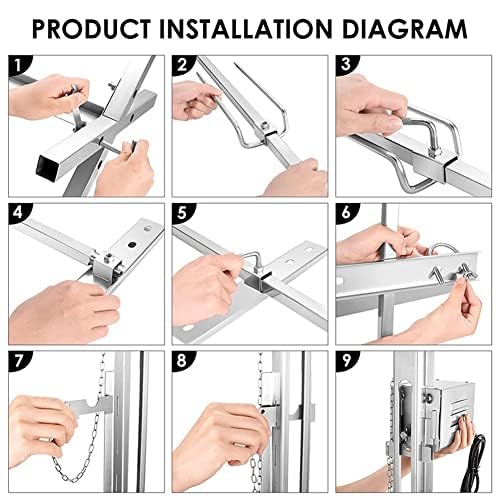 PRODUCT INSTALLATION DIAGRAM

1

2

3

4

5

6

7

8

9