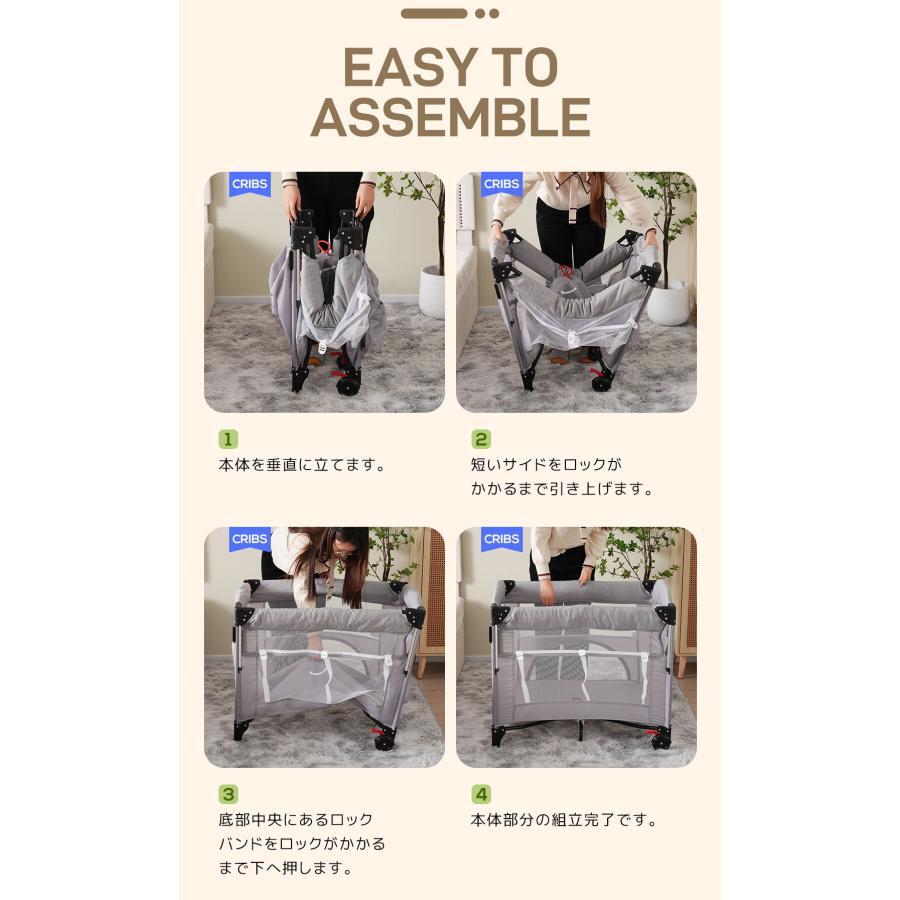 EASY TO ASSEMBLE

CRIBS

CRIBS

1
本体を垂直に立てます。

2
短いサイドをロックがかかるまで引き上げます。

CRIBS

CRIBS

3
底部中央にあるロックバンドをロックがかかるまで下へ押します。

4
本体部分の組立完了です。