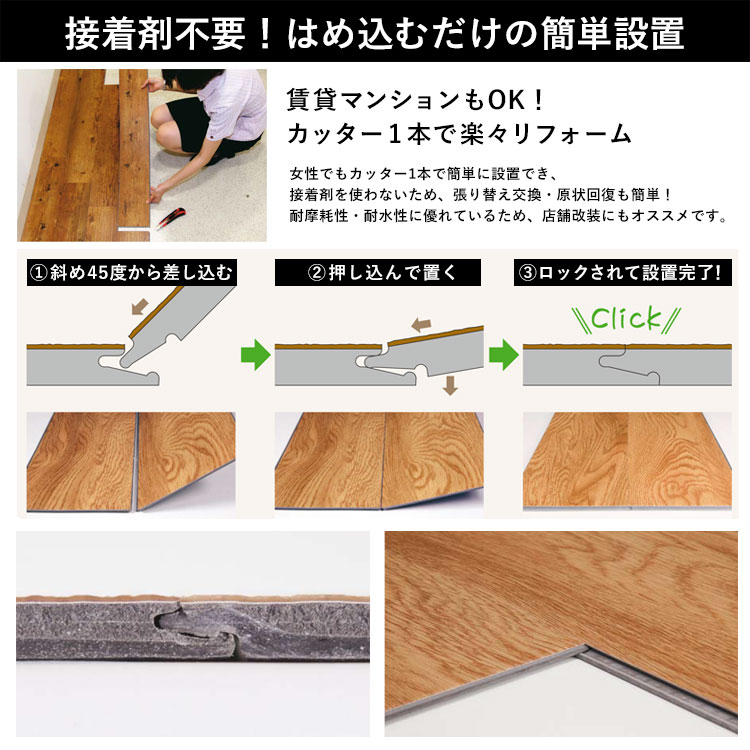 接着剤不要！はめ込むだけの簡単設置

賃貸マンションもOK！
カッター1本で楽々リフォーム

女性でもカッター1本で簡単に設置でき、
接着剤を使わないため、張り替え交換・原状回復も簡単！
耐摩耗性・耐水性に優れているため、店舗改装にもオススメです。

①斜め45度から差し込む

②押し込んで置く

③ロックされて設置完了!

Click