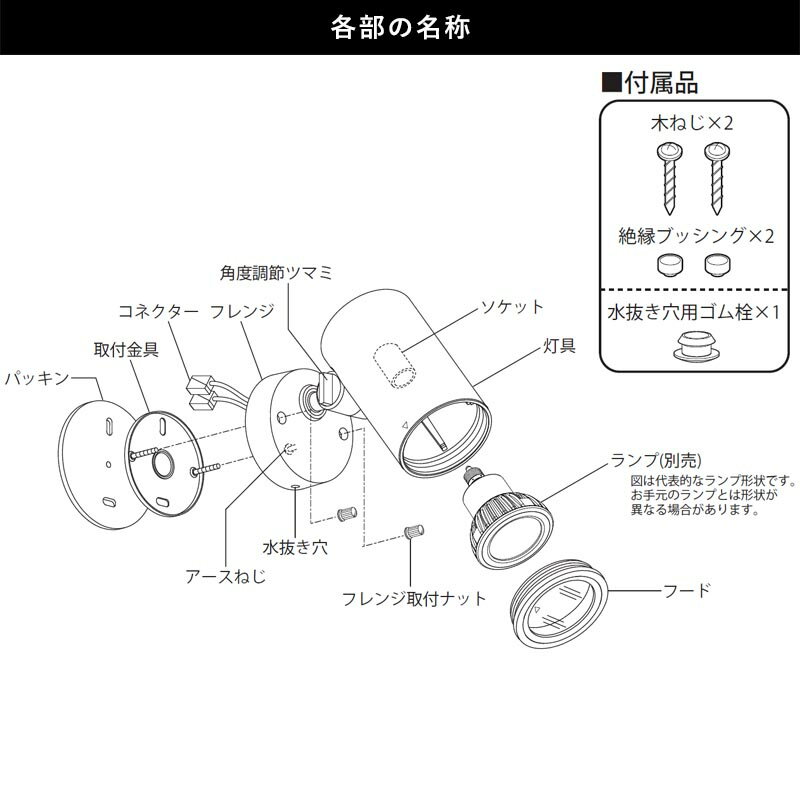 各部の名称

■付属品

木ねじ×2

絶縁ブッシング×2

水抜き穴用ゴム栓×1

角度調節ツマミ

コネクター

フレンジ

取付金具

パッキン

ソケット

灯具

ランプ(別売)

図は代表的なランプ形状です。お手元のランプとは形状が異なる場合があります。

水抜き穴

アースねじ

フレンジ取付ナット

フード