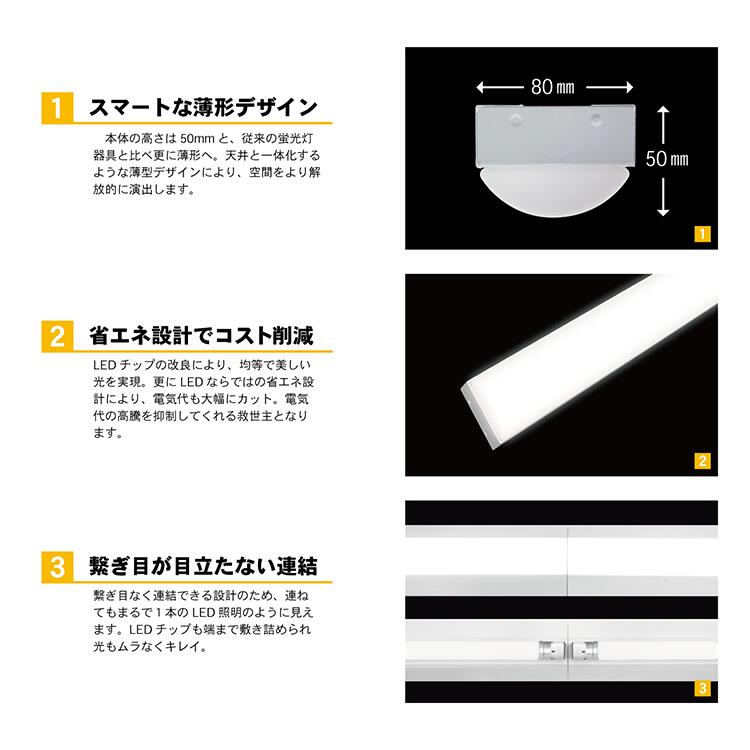 1 スマートな薄形デザイン

本体の高さは 50mm と、従来の蛍光灯器具と比べ更に薄形へ。天井と一体化するような薄型デザインにより、空間をより解放的に演出します。

80㎜
50㎜
1

2 省エネ設計でコスト削減

LED チップの改良により、均等で美しい光を実現。更に LED ならではの省エネ設計により、電気代も大幅にカット。電気代の高騰を抑制してくれる救世主となります。

2

3 繋ぎ目が目立たない連結

繋ぎ目なく連結できる設計のため、連ねてもまるで 1 本の LED 照明のように見えます。LED チップも端まで敷き詰められ光もムラなくキレイ。

3