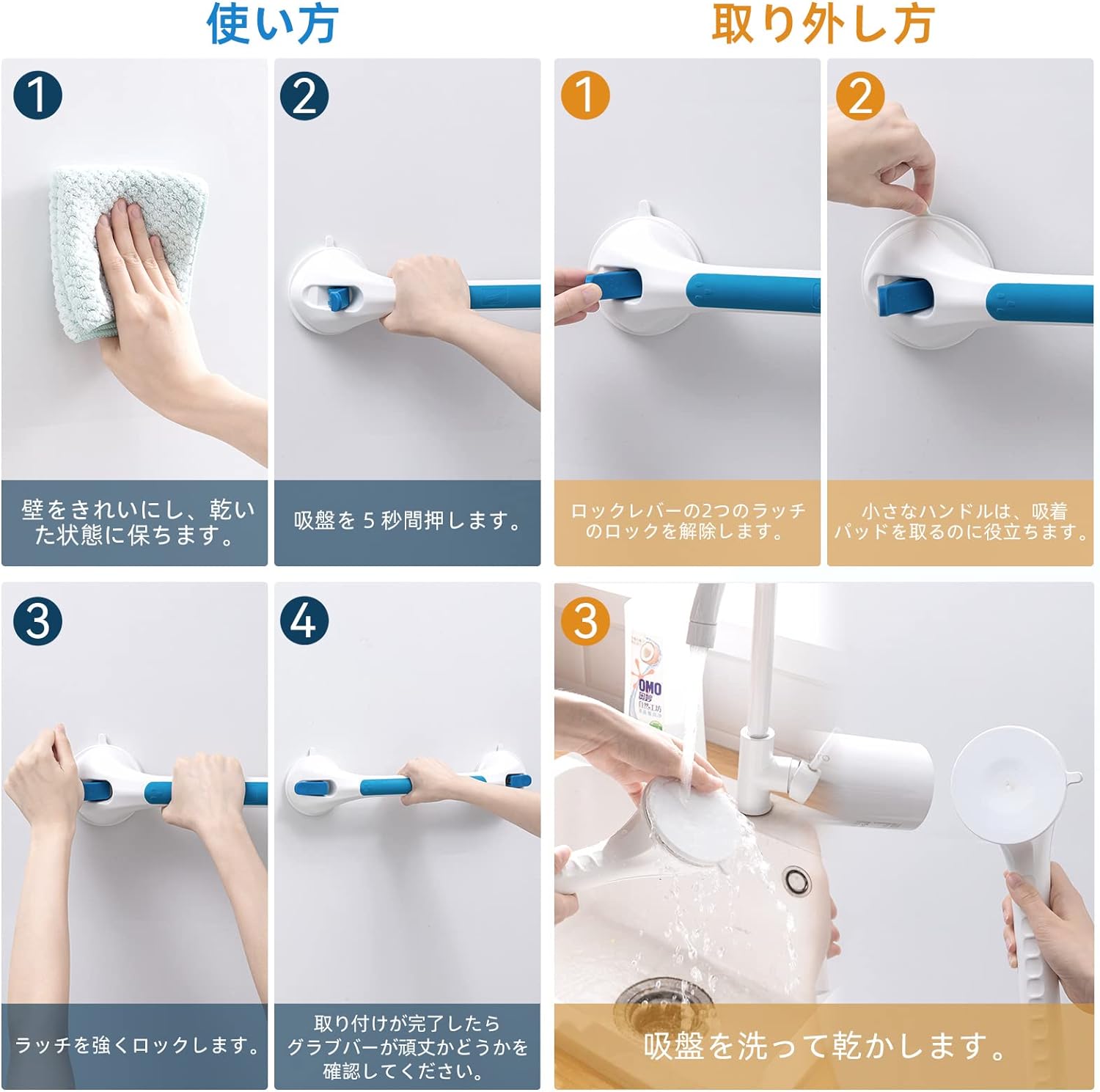 使い方

1

壁をきれいにし、乾いた状態に保ちます。

2

吸盤を5秒間押します。

3

ラッチを強くロックします。

4

取り付けが完了したらグラブバーが頑丈かどうかを確認してください。

取り外し方

1

ロックレバーの2つのラッチのロックを解除します。

2

小さなハンドルは、吸着パッドを取るのに役立ちます。

3

吸盤を洗って乾かします。