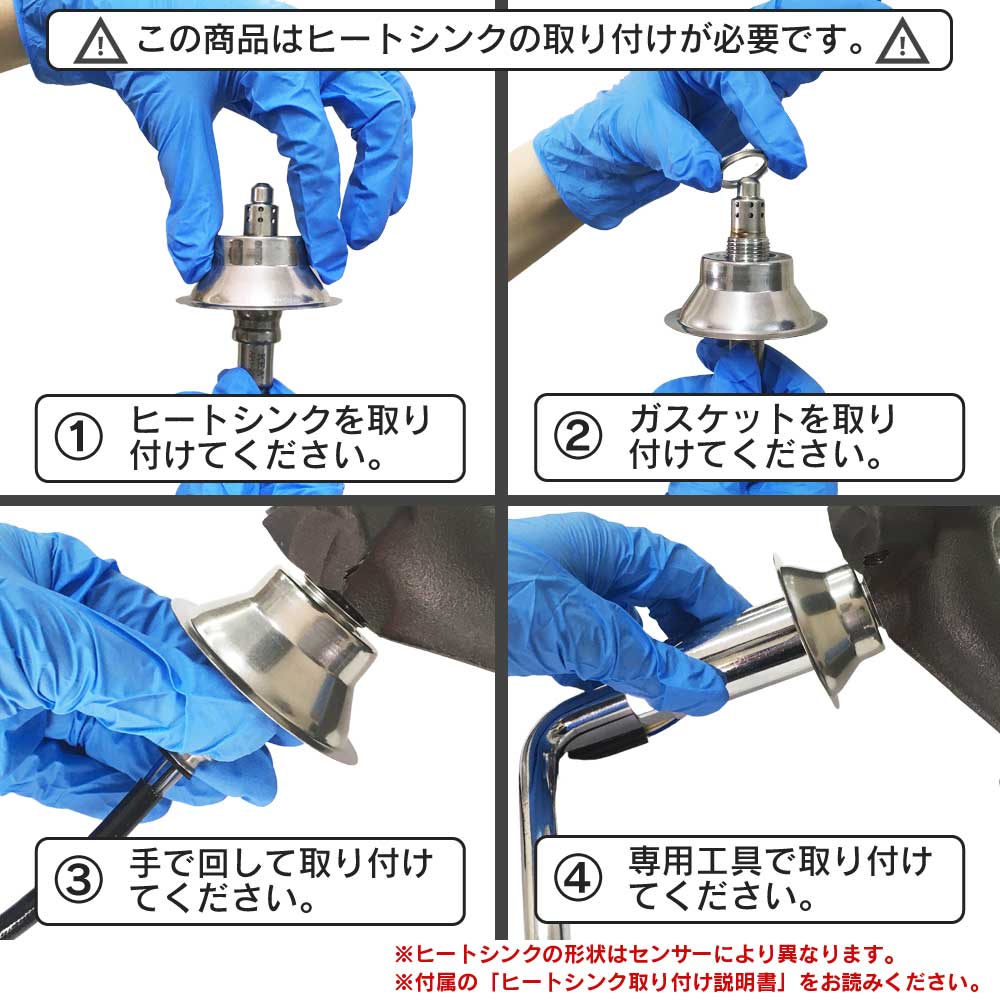 この商品はヒートシンクの取り付けが必要です。

① ヒートシンクを取り付けてください。

② ガスケットを取り付けてください。

③ 手で回して取り付けてください。

④ 専用工具で取り付けてください。

※ヒートシンクの形状はセンサーにより異なります。
※付属の「ヒートシンク取り付け説明書」をお読みください。