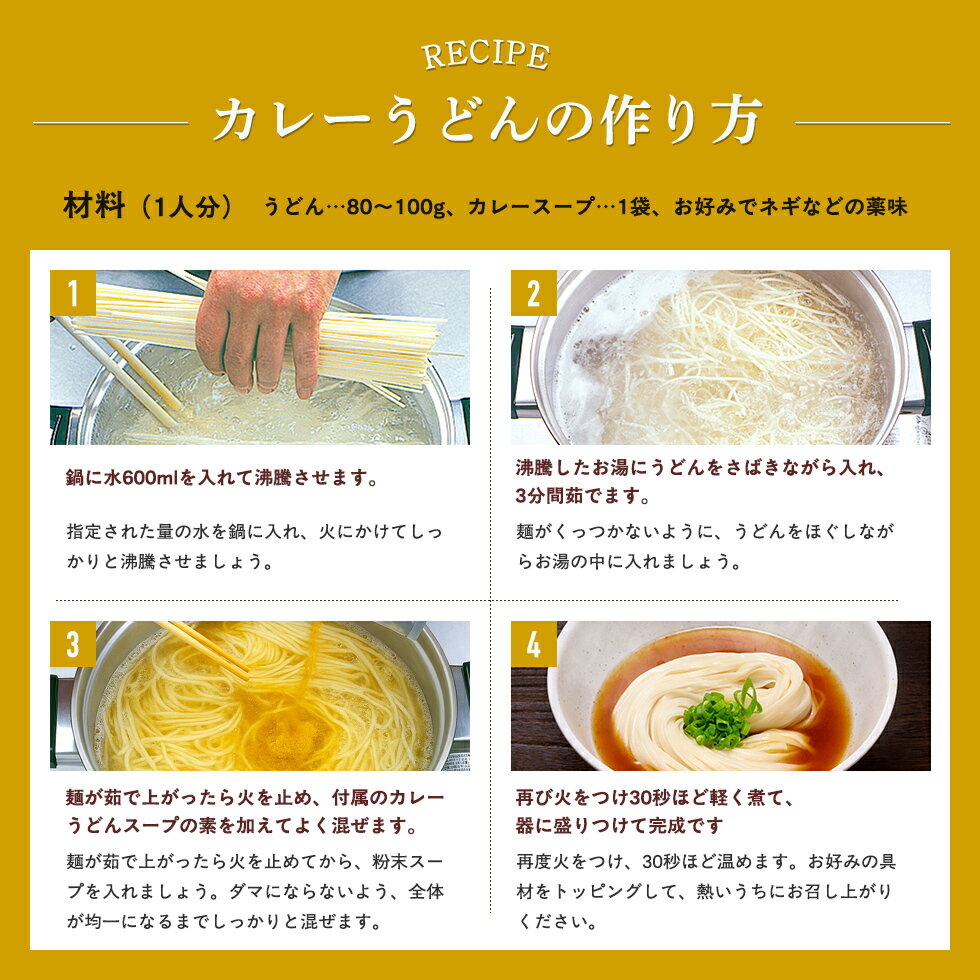 RECIPE

カレーうどんの作り方

材料（1人分）　うどん…80〜100g、カレースープ…1袋、お好みでネギなどの薬味

1

鍋に水600mlを入れて沸騰させます。

指定された量の水を鍋に入れ、火にかけてしっかりと沸騰させましょう。

2

沸騰したお湯にうどんをさばきながら入れ、3分間茹でます。

麺がくっつかないように、うどんをほぐしながらお湯の中に入れましょう。

3

麺が茹で上がったら火を止め、付属のカレーうどんスープの素を加えてよく混ぜます。

麺が茹で上がったら火を止めてから、粉末スープを入れましょう。ダマにならないよう、全体が均一になるまでしっかりと混ぜます。

4

再び火をつけ30秒ほど軽く煮て、器に盛りつけて完成です

再度火をつけ、30秒ほど温めます。お好みの具材をトッピングして、熱いうちにお召し上がりください。