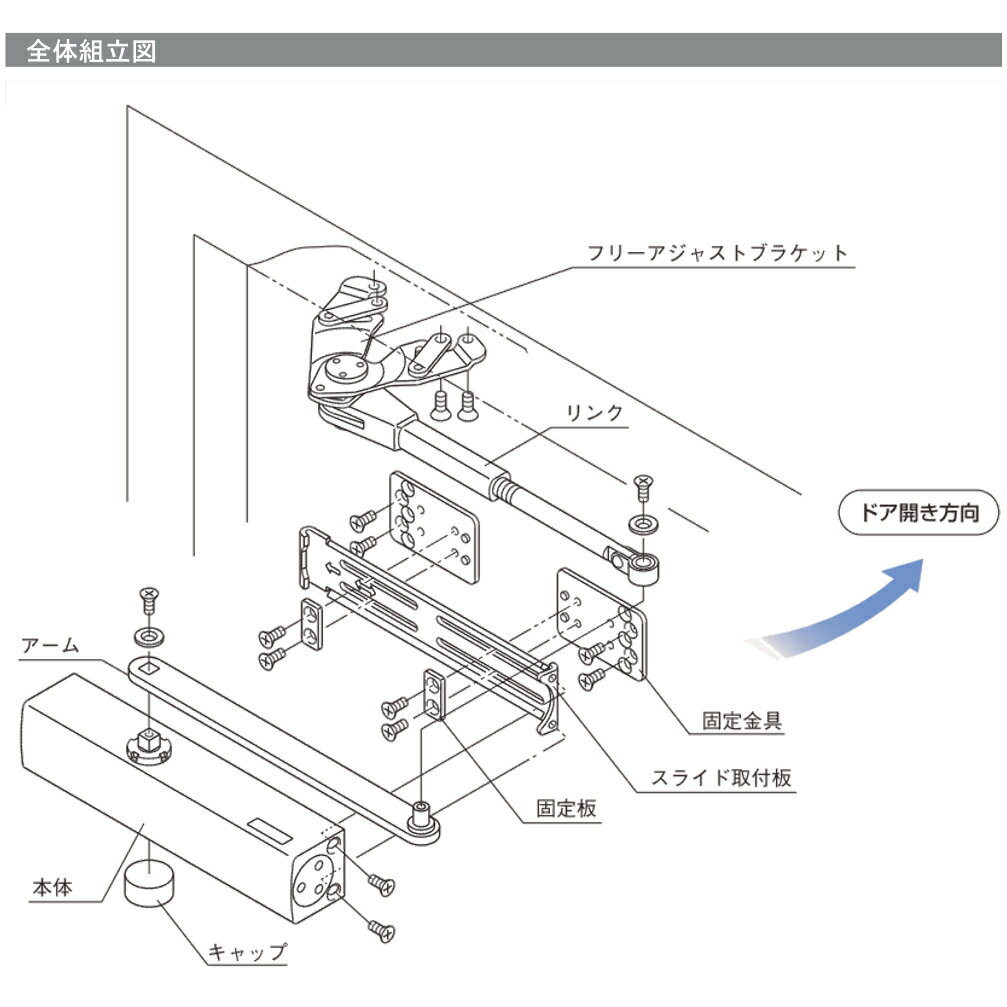 全体組立図

フリーアジャストブラケット

リンク

ドア開き方向

アーム

固定金具

スライド取付板

固定板

本体

キャップ