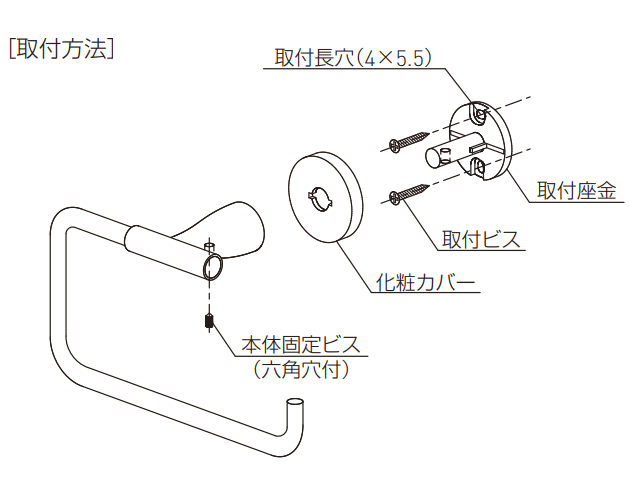 [取付方法]

取付長穴(4×5.5)

取付座金

取付ビス

化粧カバー

本体固定ビス
(六角穴付)