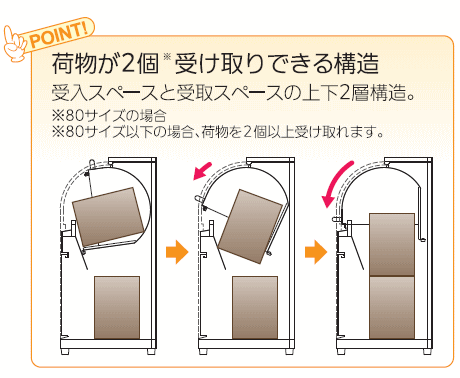 POINT!

荷物が2個※受け取りできる構造

受入スペースと受取スペースの上下2層構造。

※80サイズの場合
※80サイズ以下の場合、荷物を2個以上受け取れます。