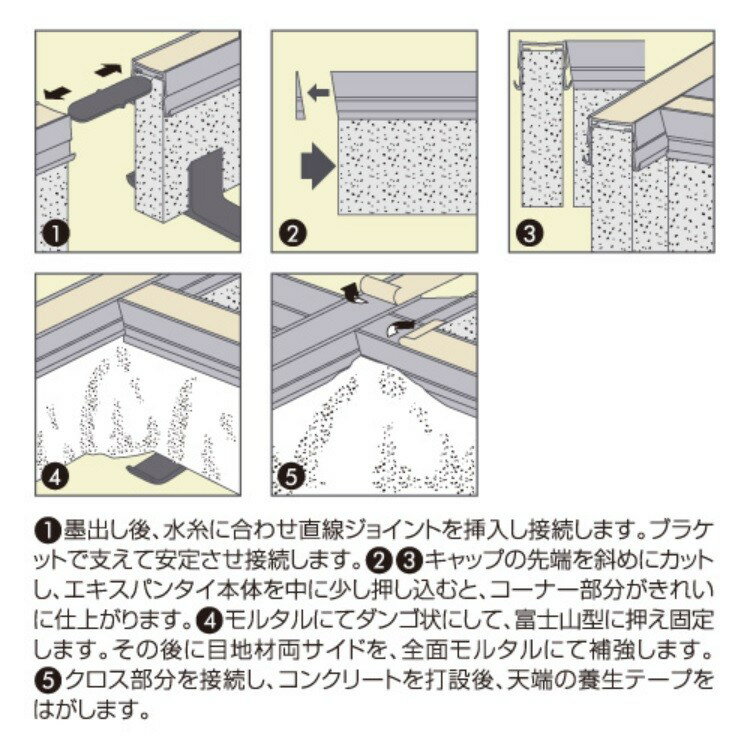 ❶

❷

❸

❹

❺

❶墨出し後、水糸に合わせ直線ジョイントを挿入し接続します。ブラケットで支えて安定させ接続します。❷❸キャップの先端を斜めにカットし、エキスパンタイ本体を中に少し押し込むと、コーナー部分がきれいに仕上がります。❹モルタルにてダンゴ状にして、富士山型に押え固定します。その後に目地材両サイドを、全面モルタルにて補強します。❺クロス部分を接続し、コンクリートを打設後、天端の養生テープをはがします。