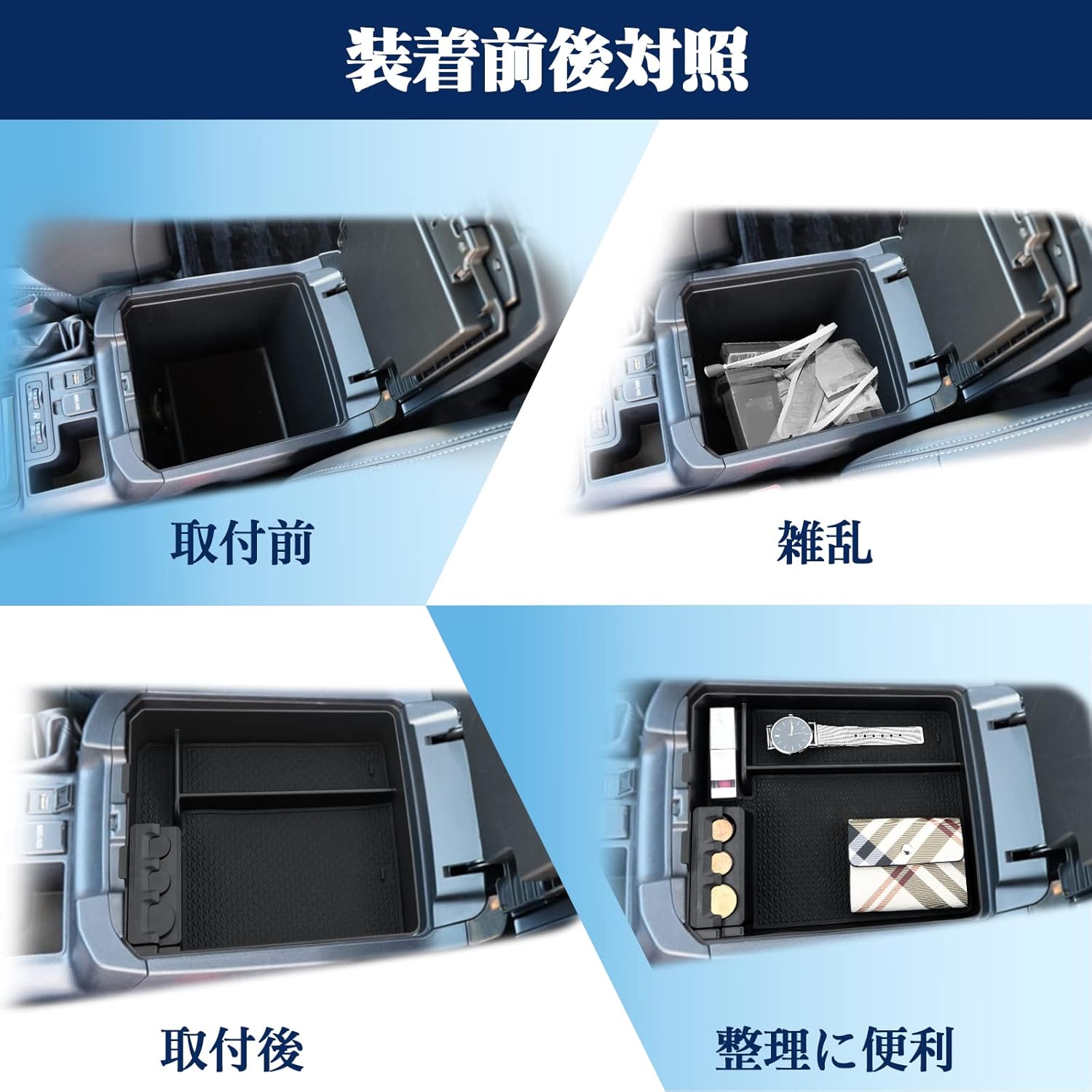 装着前後対照

取付前

雑乱

取付後

整理に便利