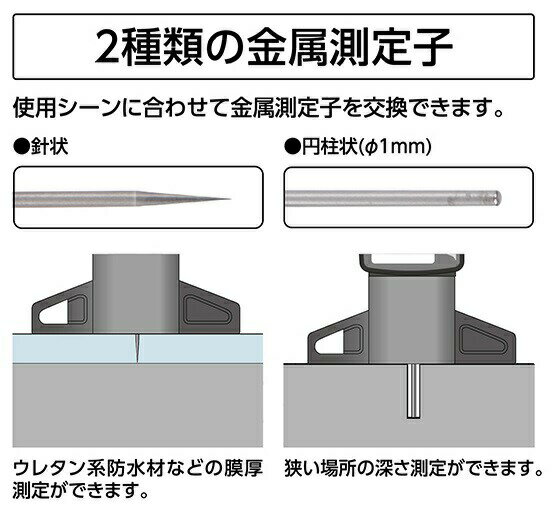 2種類の金属測定子

使用シーンに合わせて金属測定子を交換できます。

●針状

●円柱状($\phi$1mm)

ウレタン系防水材などの膜厚測定ができます。

狭い場所の深さ測定ができます。