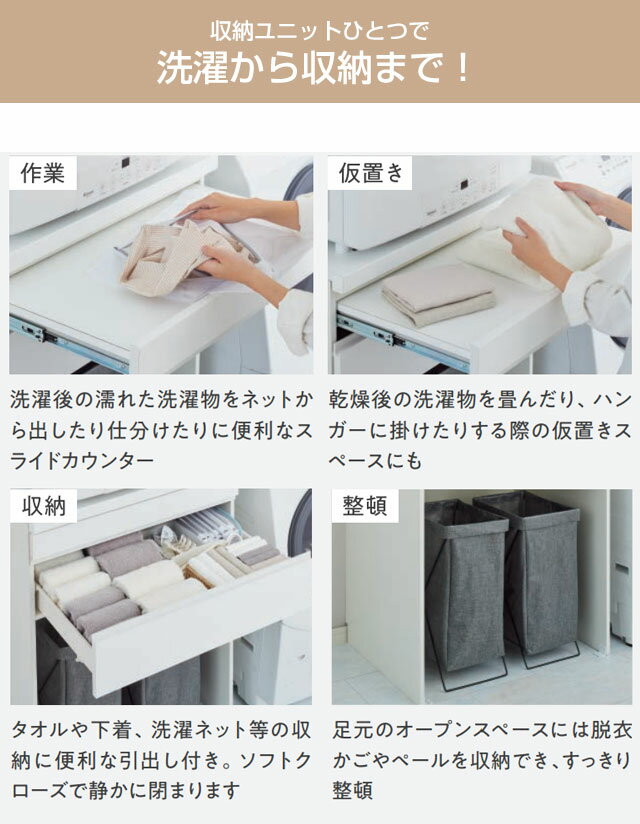 収納ユニットひとつで
洗濯から収納まで！

作業

洗濯後の濡れた洗濯物をネットから出したり仕分けたりに便利なスライドカウンター

仮置き

乾燥後の洗濯物を畳んだり、ハンガーに掛けたりする際の仮置きスペースにも

収納

タオルや下着、洗濯ネット等の収納に便利な引出し付き。ソフトクローズで静かに閉まります

整頓

足元のオープンスペースには脱衣かごやペールを収納でき、すっきり整頓