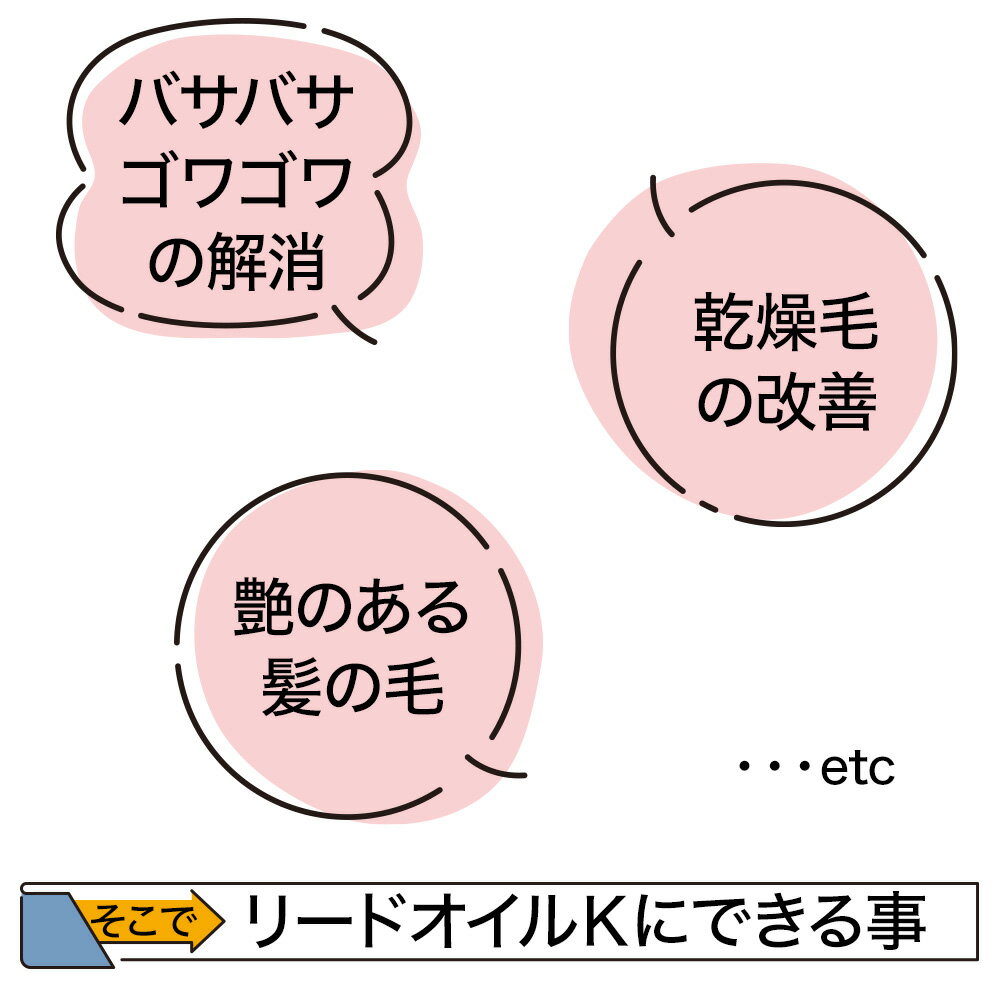 バサバサ
ゴワゴワ
の解消

乾燥毛
の改善

艶のある
髪の毛

・・・etc

そこで リードオイルKにできる事