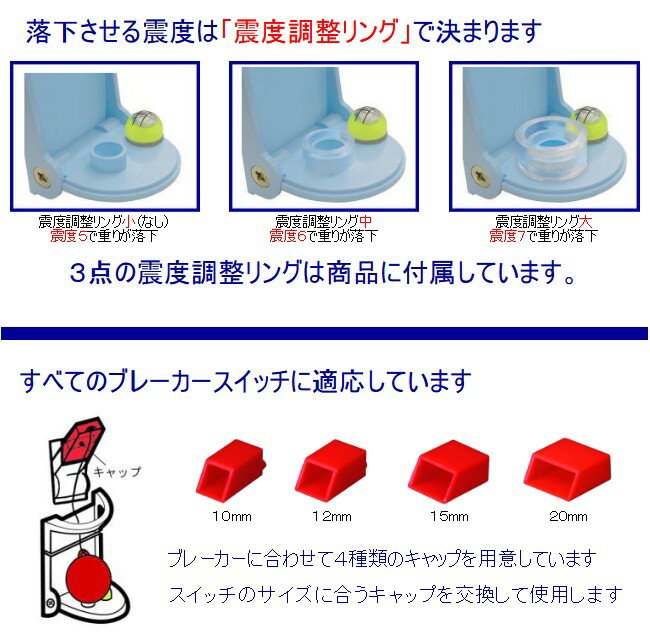 落下させる震度は「震度調整リング」で決まります

震度調整リング小(なし)
震度5で重りが落下

震度調整リング中
震度6で重りが落下

震度調整リング大
震度7で重りが落下

3点の震度調整リングは商品に付属しています。

すべてのブレーカースイッチに適応しています

キャップ

10mm

12mm

15mm

20mm

ブレーカーに合わせて4種類のキャップを用意しています

スイッチのサイズに合うキャップを交換して使用します