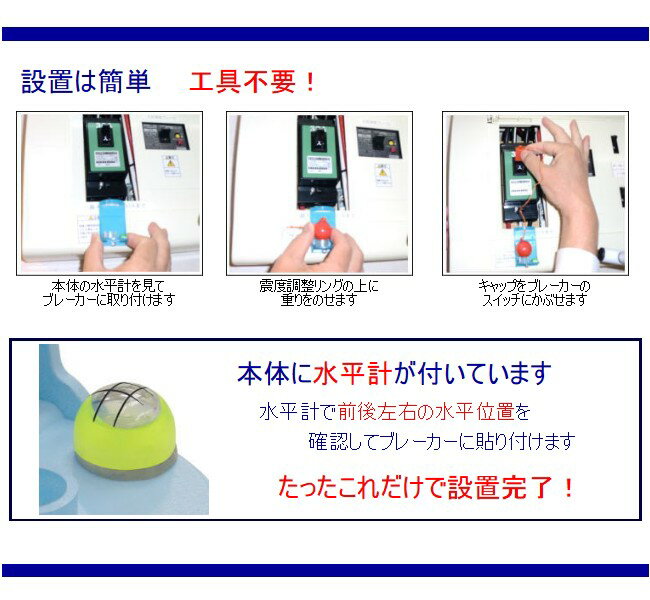 設置は簡単　工具不要！

本体の水平計を見て
ブレーカーに取り付けます

震度調整リングの上に
重りをのせます

キャップをブレーカーの
スイッチにかぶせます

本体に水平計が付いています

水平計で前後左右の水平位置を
確認してブレーカーに貼り付けます

たったこれだけで設置完了！