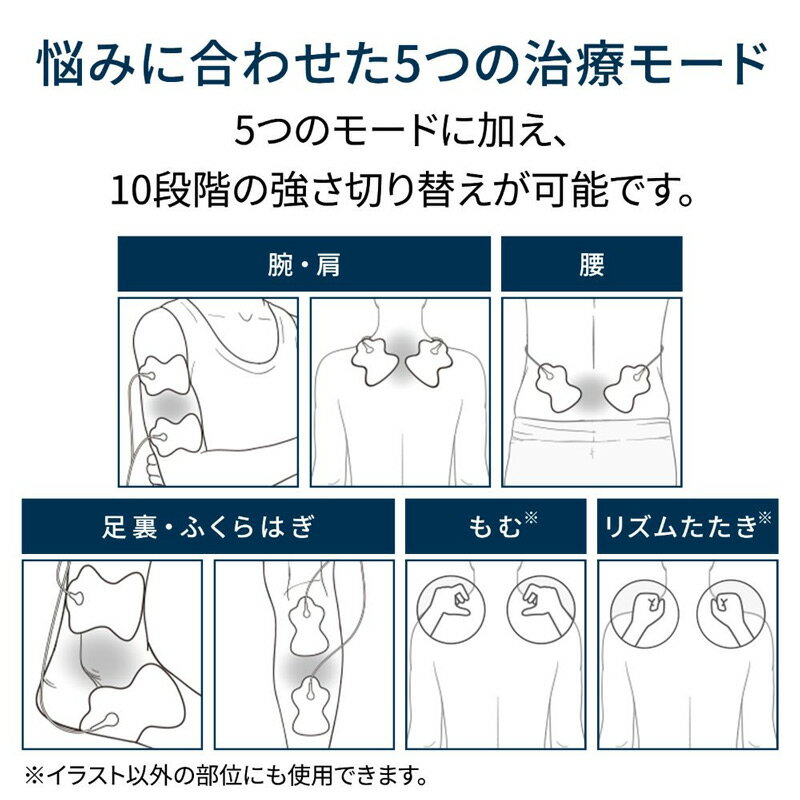 悩みに合わせた5つの治療モード

5つのモードに加え、
10段階の強さ切り替えが可能です。

腕・肩

腰

足裏・ふくらはぎ

もむ※

リズムたたき※

※イラスト以外の部位にも使用できます。