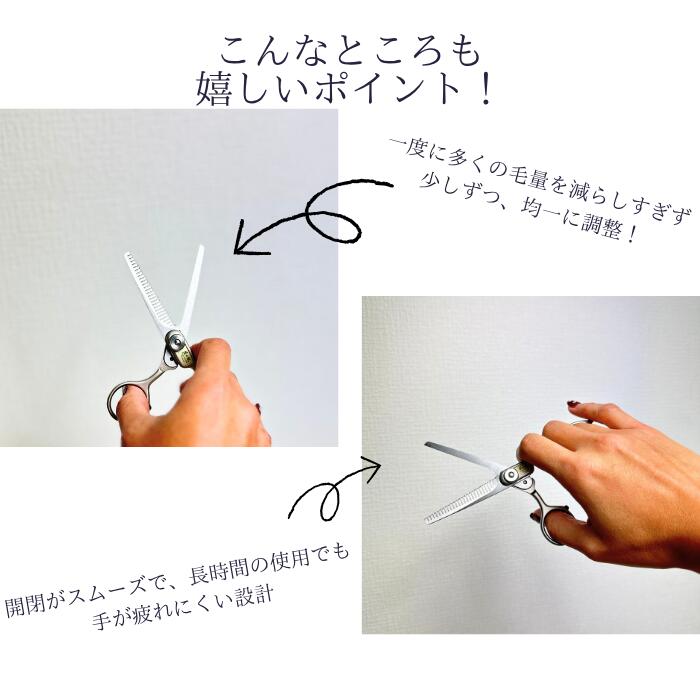 こんなところも
嬉しいポイント！

一度に多くの毛量を減らしすぎず
少しずつ、均一に調整！

開閉がスムーズで、長時間の使用でも
手が疲れにくい設計