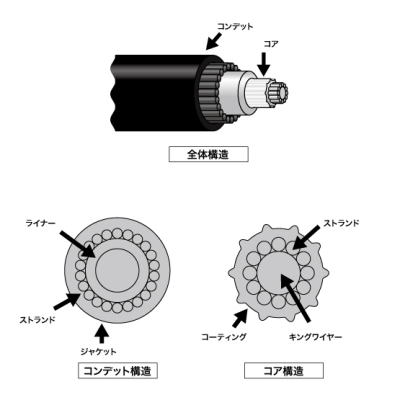 コンデット

コア

全体構造

ライナー

ストランド

ジャケット

コンデット構造

ストランド

コーティング

キングワイヤー

コア構造