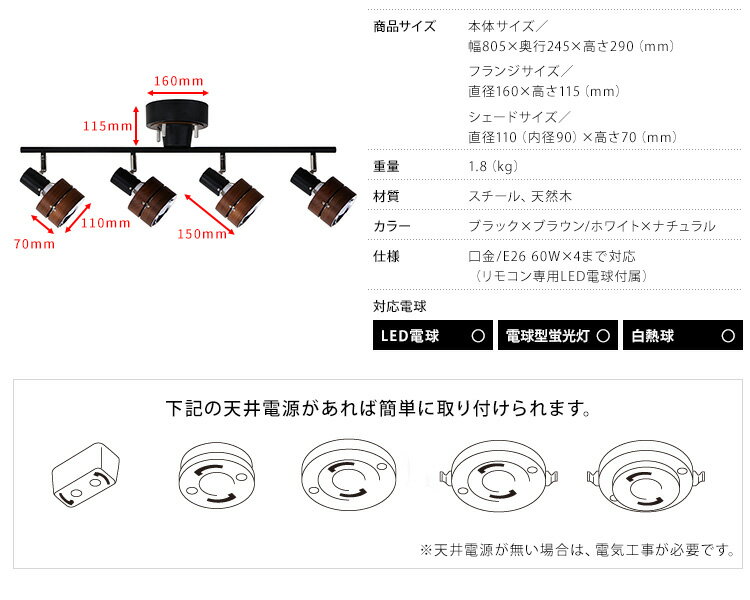 160mm
115mm
70mm
110mm
150mm

| 商品サイズ | 本体サイズ／ 幅805×奥行245×高さ290（mm） フランジサイズ／ 直径160×高さ115（mm） シェードサイズ／ 直径110（内径90）×高さ70（mm） |
|---|---|
| 重量 | 1.8（kg） |
| 材質 | スチール、天然木 |
| カラー | ブラック×ブラウン/ホワイト×ナチュラル |
| 仕様 | 口金/E26 60W×4まで対応 （リモコン専用LED電球付属） |

対応電球

LED電球 ○　電球型蛍光灯 ○　白熱球 ○

下記の天井電源があれば簡単に取り付けられます。

※天井電源が無い場合は、電気工事が必要です。