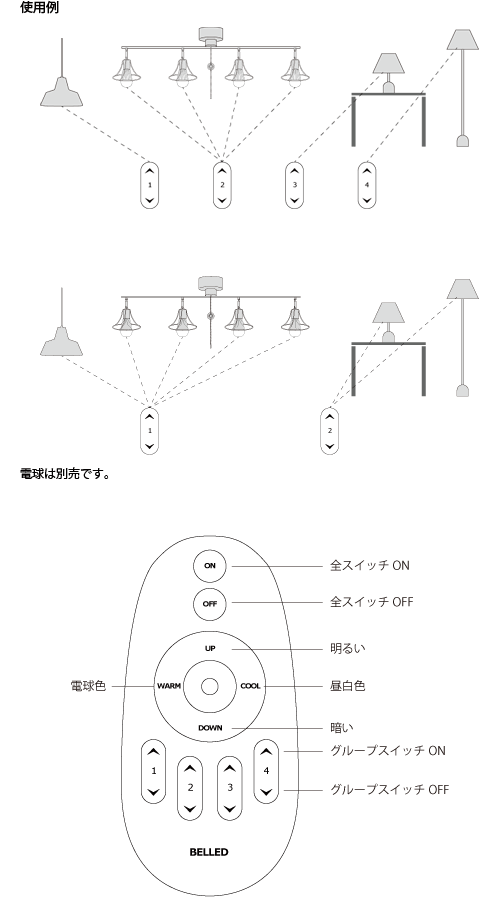 使用例

1
2
3
4

1
2

電球は別売です。

ON
全スイッチ ON
OFF
全スイッチ OFF
UP
明るい
電球色
WARM
COOL
昼白色
DOWN
暗い
1
2
3
4
グループスイッチ ON
グループスイッチ OFF
BELLED