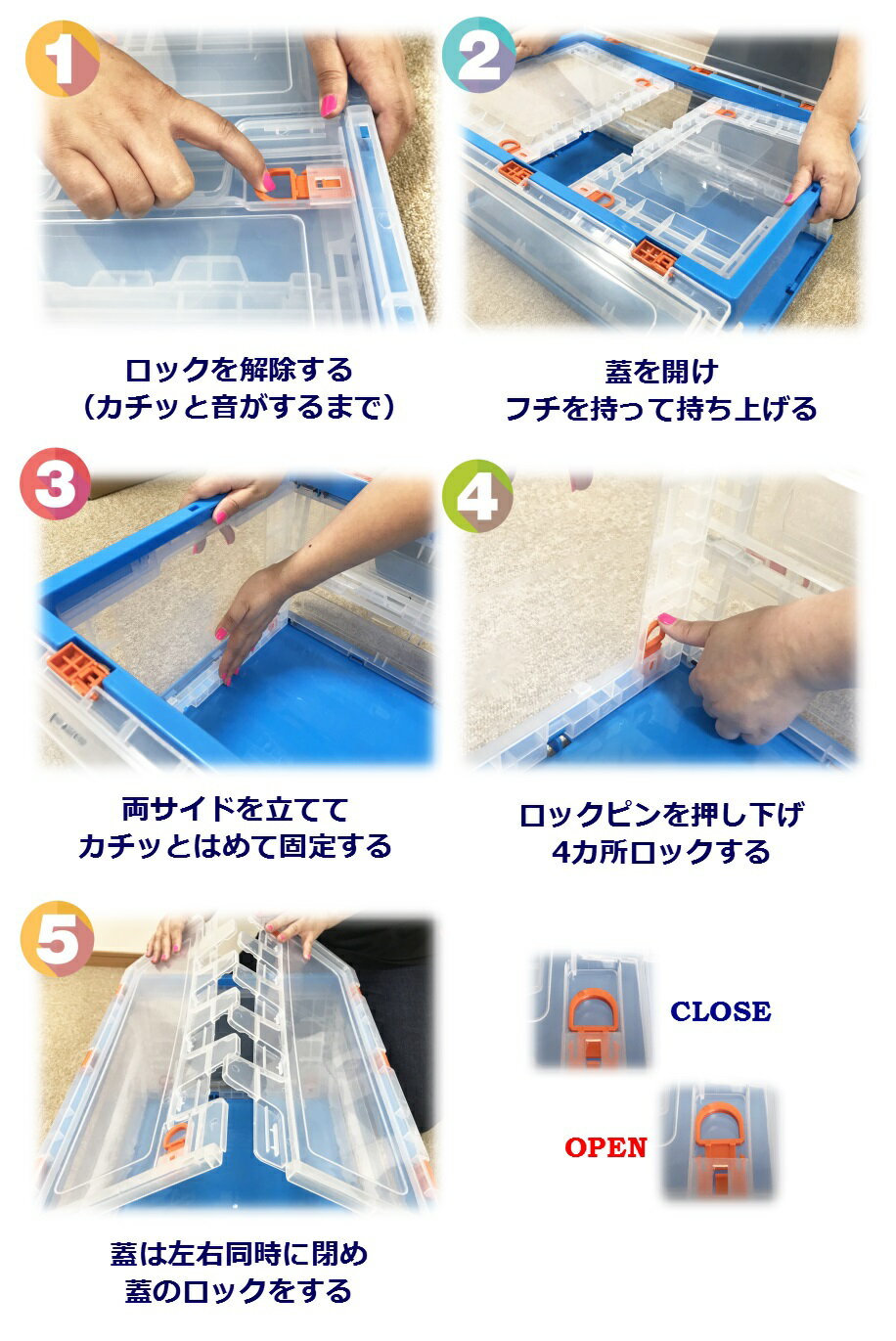 1

ロックを解除する
（カチッと音がするまで）

2

蓋を開け
フチを持って持ち上げる

3

両サイドを立てて
カチッとはめて固定する

4

ロックピンを押し下げ
4カ所ロックする

5

蓋は左右同時に閉め
蓋のロックをする

CLOSE

OPEN