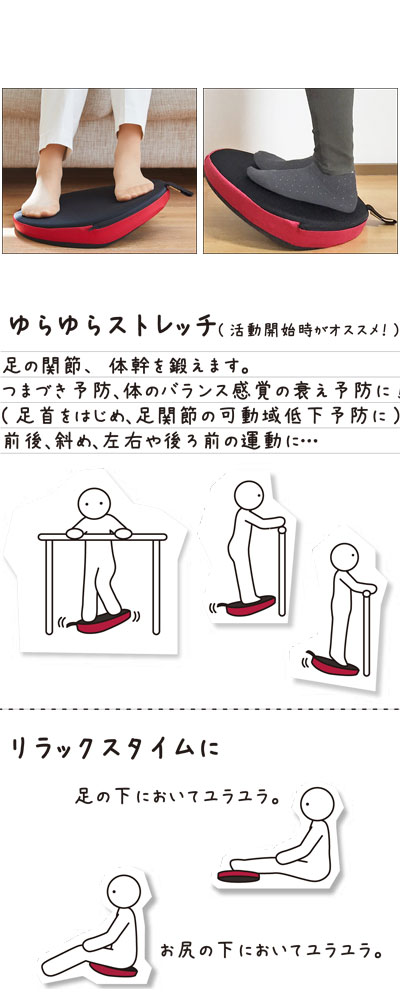 ゆらゆらストレッチ（活動開始時がオススメ！）

足の関節、体幹を鍛えます。

つまづき予防、体のバランス感覚の衰え予防に

（足首をはじめ、足関節の可動域低下予防に）

前後、斜め、左右や後ろ前の運動に…

リラックスタイムに

足の下においてユラユラ。

お尻の下においてユラユラ。